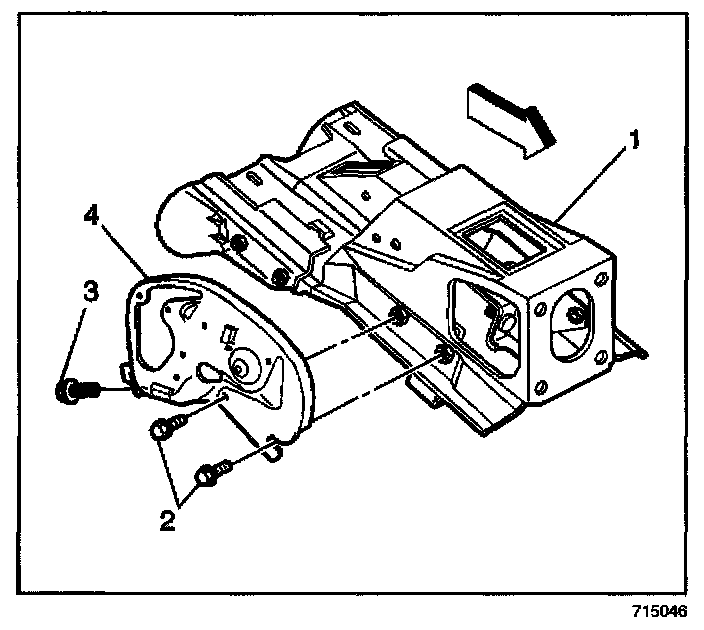 1
4
3
2
715046