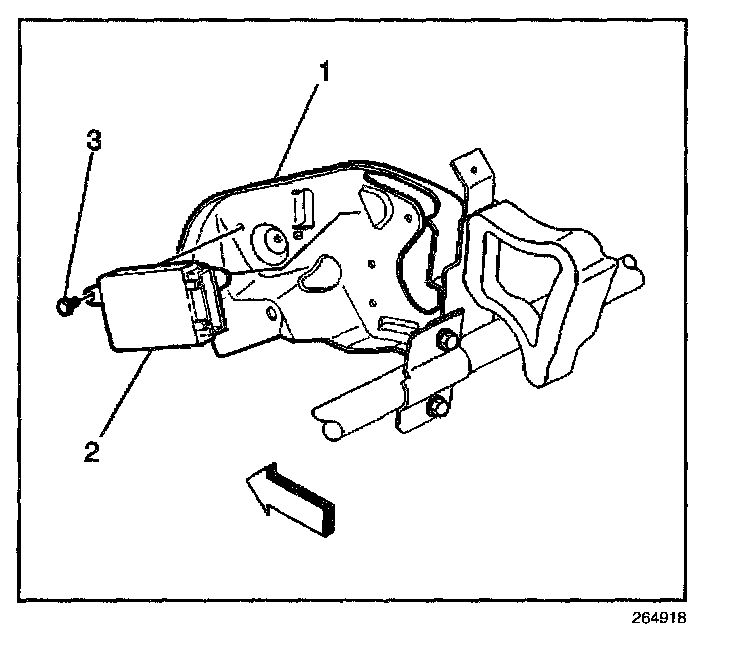 1
3
2
264918