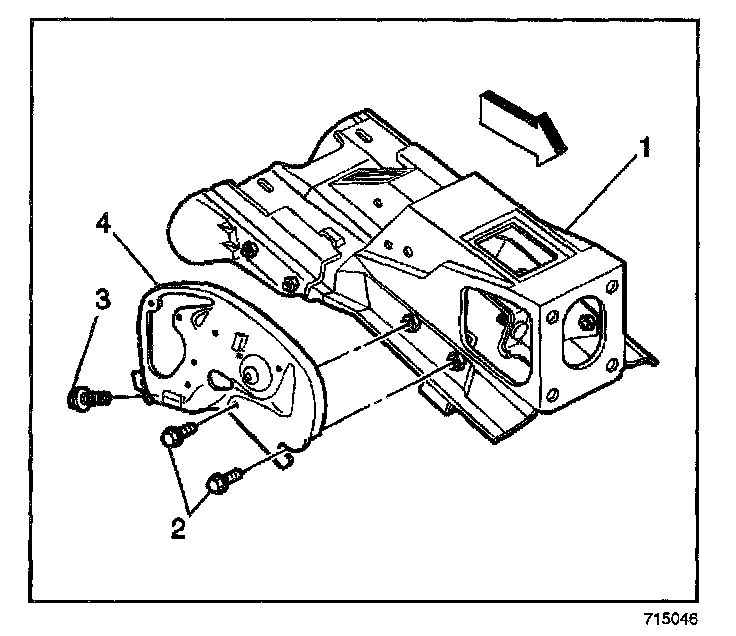 1
4
3
2
715046