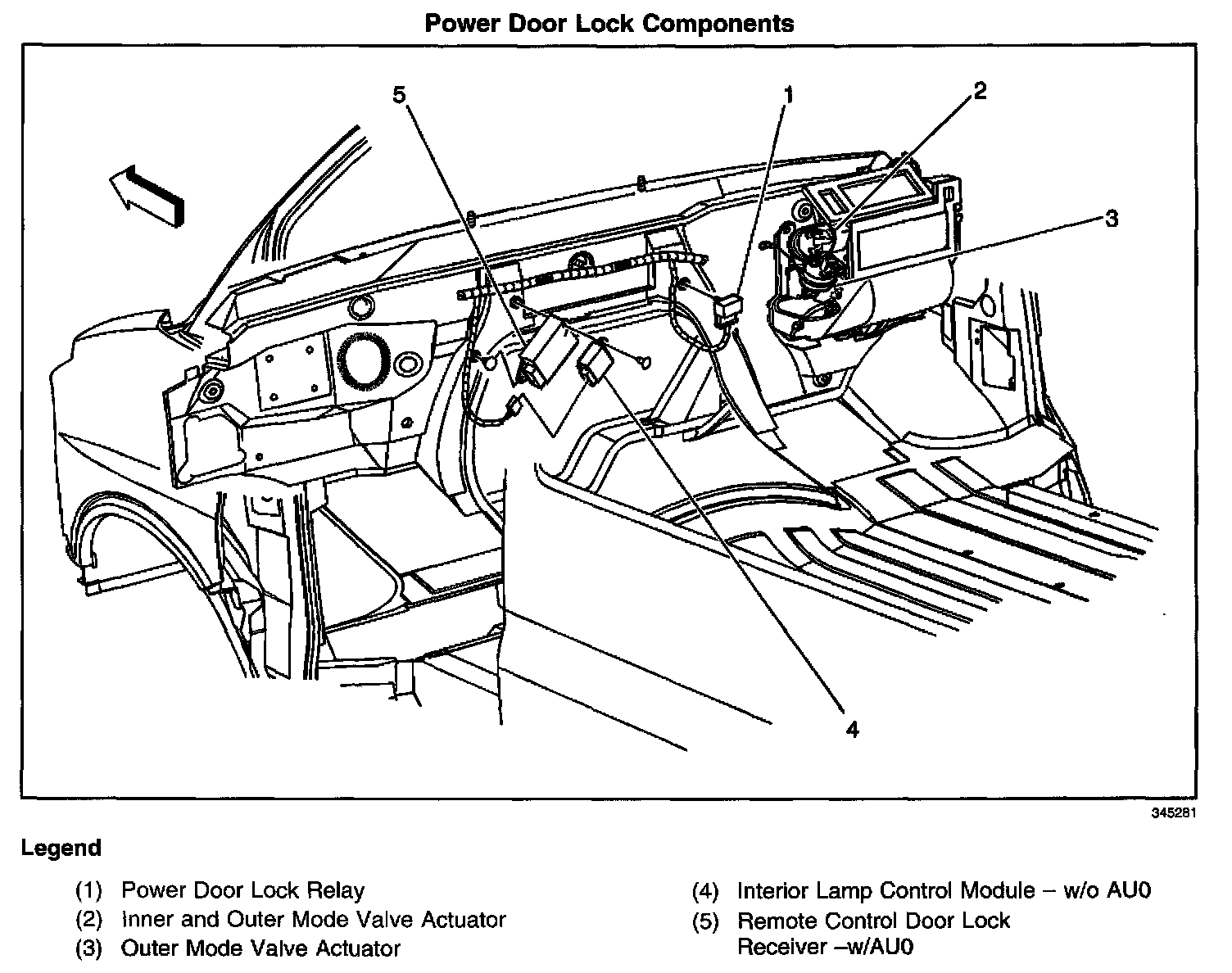 Power Door Lock Components

5

1

2

3

4

345281

Legend

(1) Power Door Lock Relay
(2) Inner and Outer Mode Valve Actuator
(3) Outer Mode Valve Actuator

(4) Interior Lamp Control Module – w/o AU0
(5) Remote Control Door Lock Receiver –w/AU0