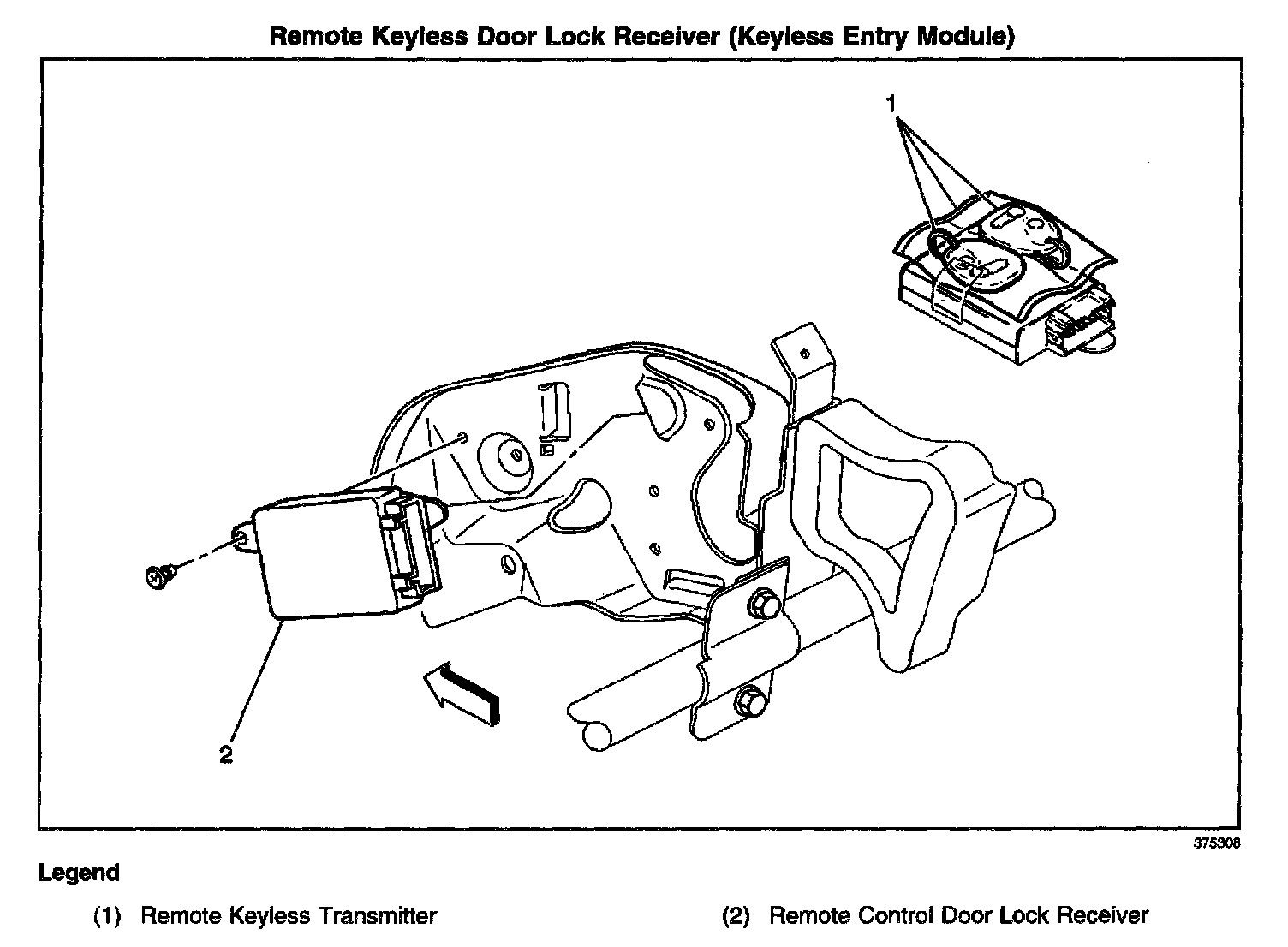 Remote Keyless Door Lock Receiver (Keyless Entry Module)

1

2

375308

Legend

(1) Remote Keyless Transmitter

(2) Remote Control Door Lock Receiver