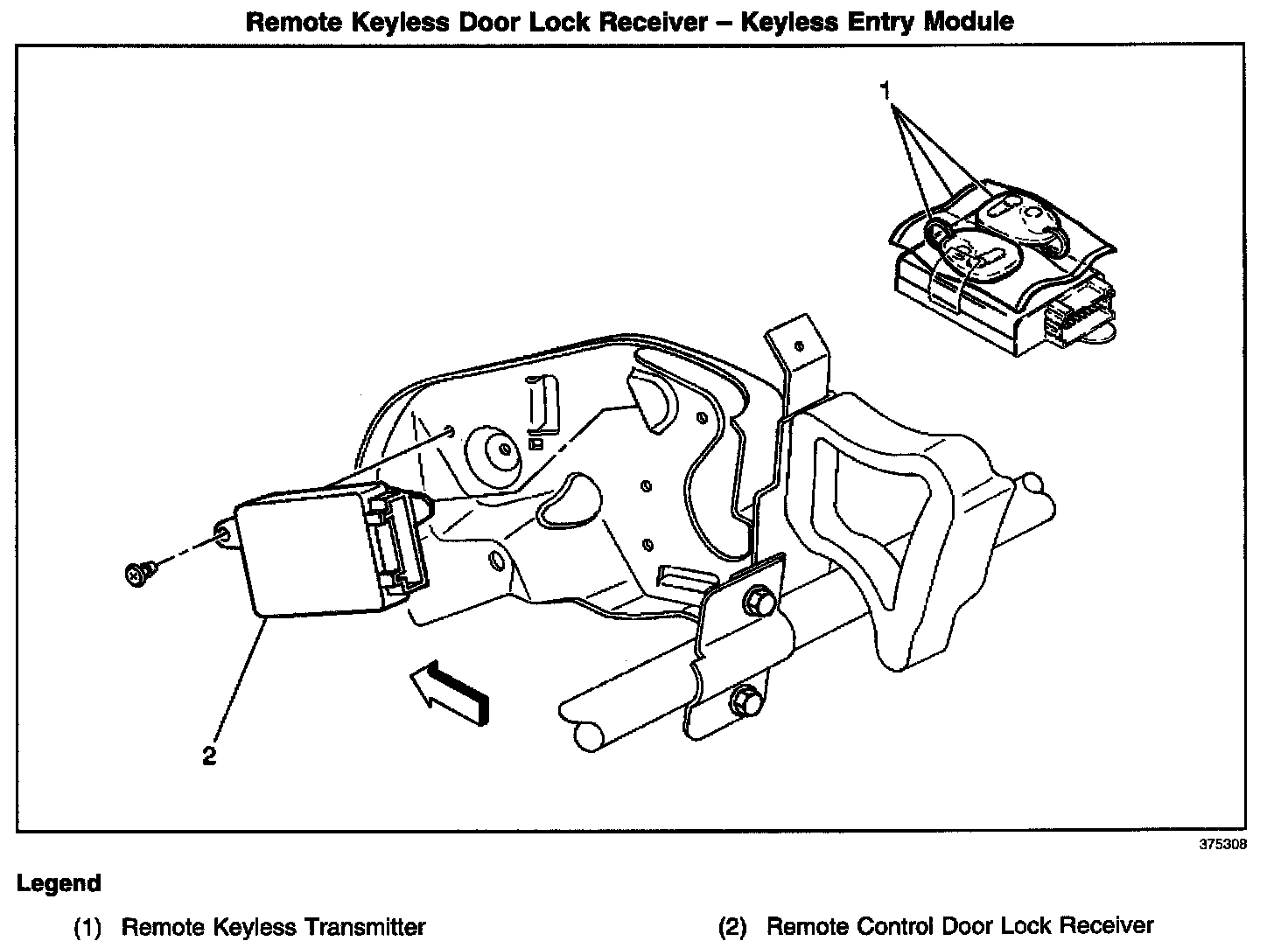 Remote Keyless Door Lock Receiver – Keyless Entry Module

1

2

375308

Legend

(1) Remote Keyless Transmitter

(2) Remote Control Door Lock Receiver