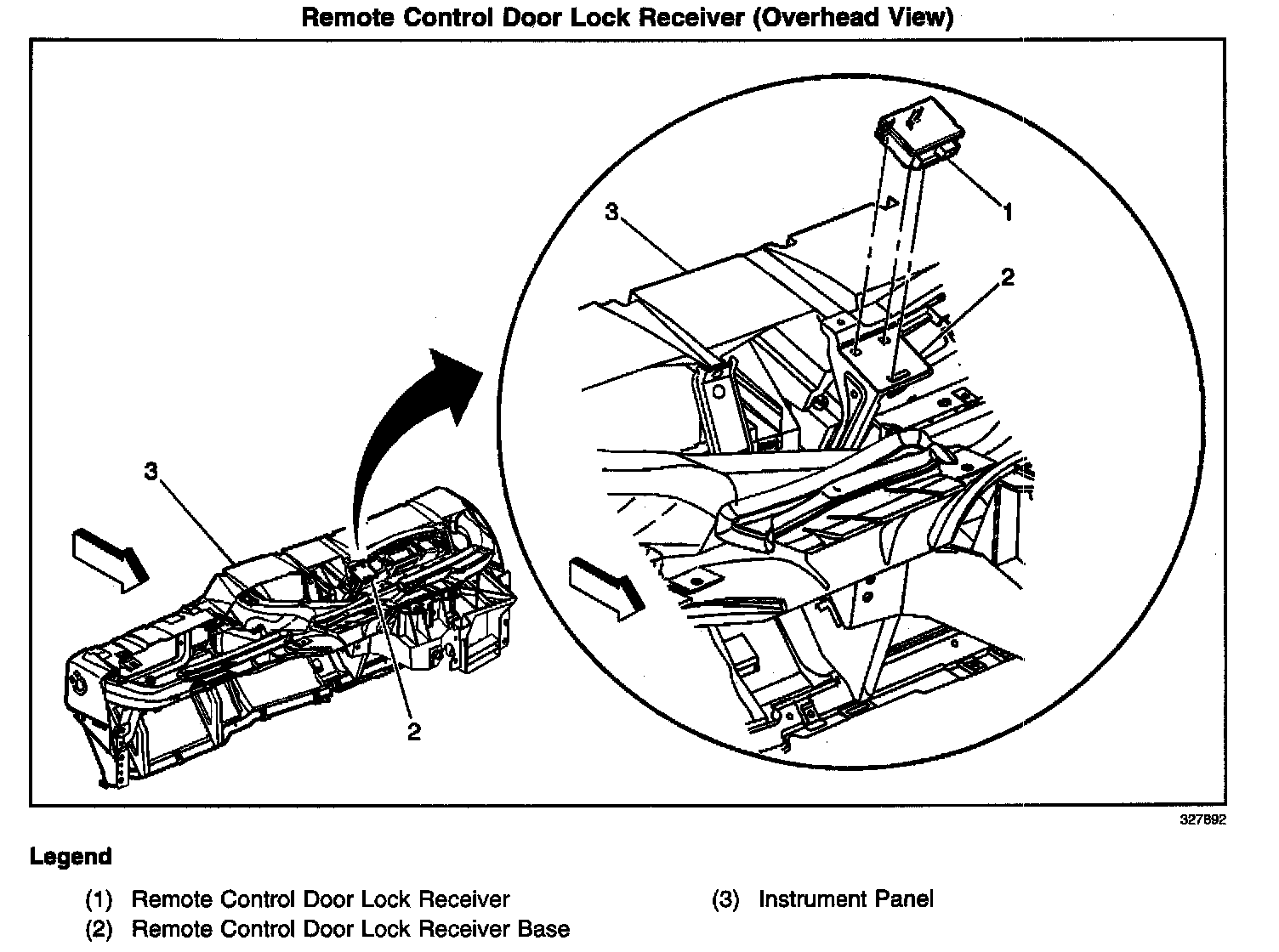 Remote Control Door Lock Receiver (Overhead View)

3

1

2

3

2

327892

Legend

(1) Remote Control Door Lock Receiver

(2) Remote Control Door Lock Receiver Base

(3) Instrument Panel