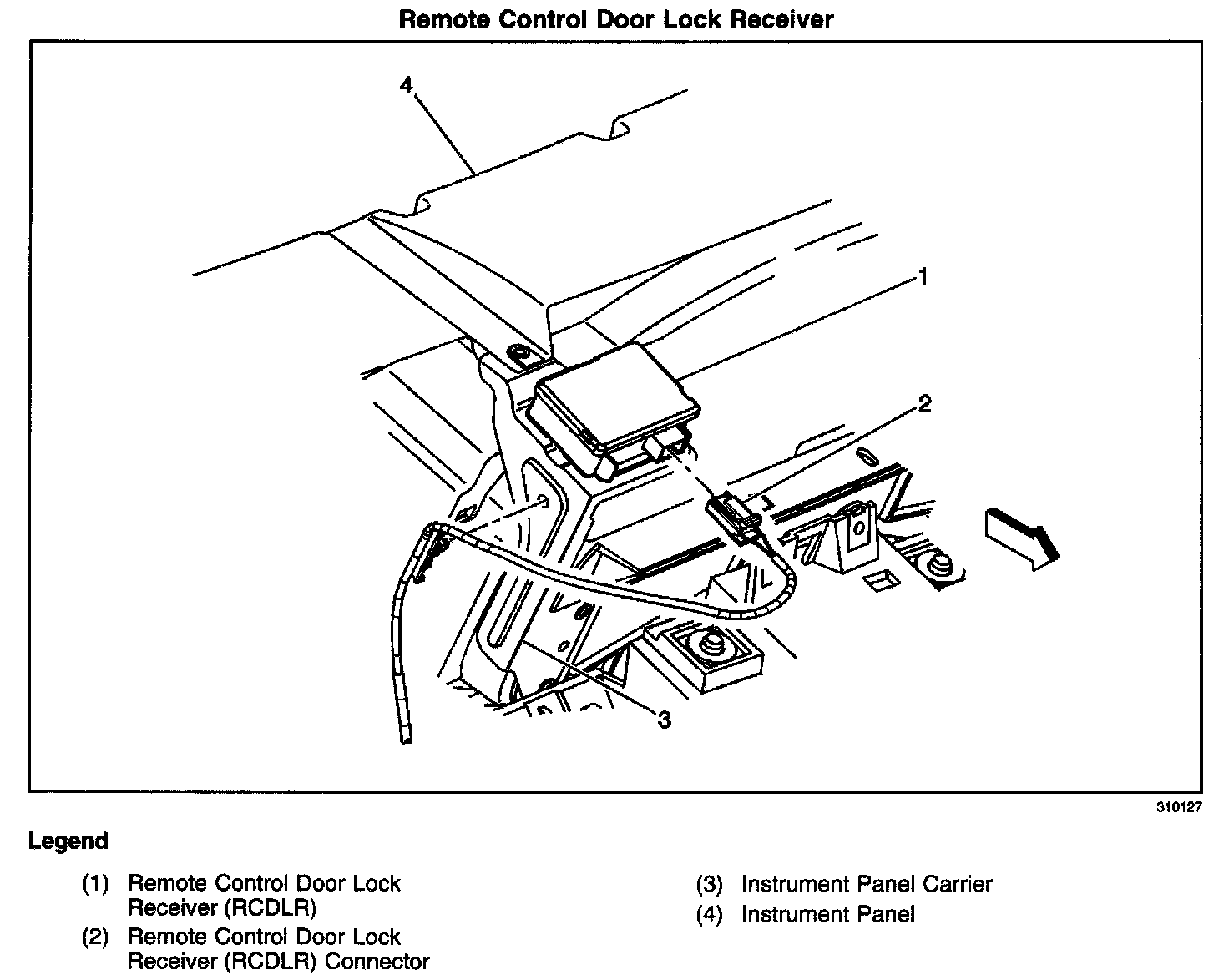 Remote Control Door Lock Receiver

4

1

2

3

310127

Legend

(1) Remote Control Door Lock Receiver (RCDLR)

(2) Remote Control Door Lock Receiver (RCDLR) Connector

(3) Instrument Panel Carrier

(4) Instrument Panel