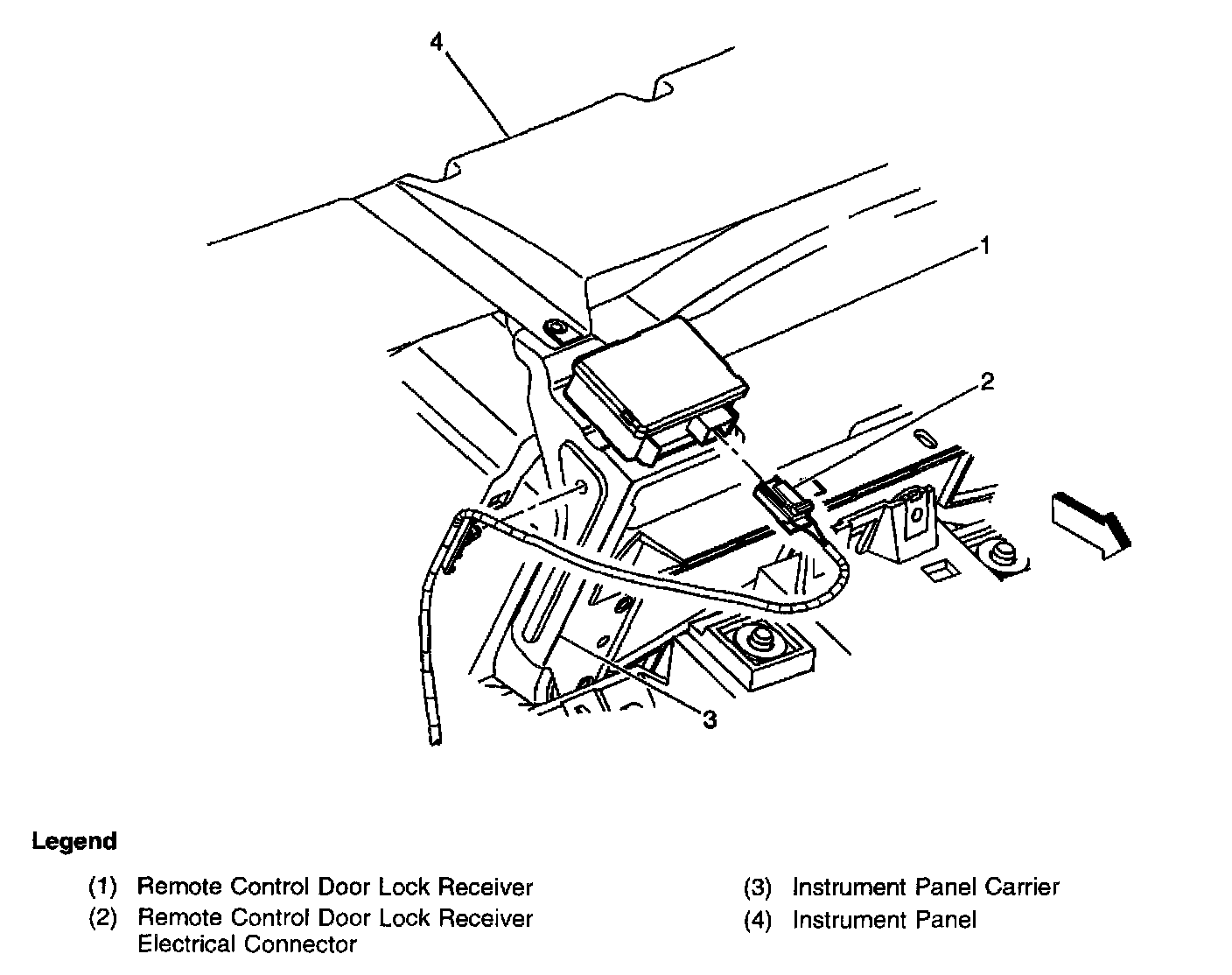 4

1

2

3

Legend

(1) Remote Control Door Lock Receiver
(2) Remote Control Door Lock Receiver Electrical Connector

(3) Instrument Panel Carrier
(4) Instrument Panel