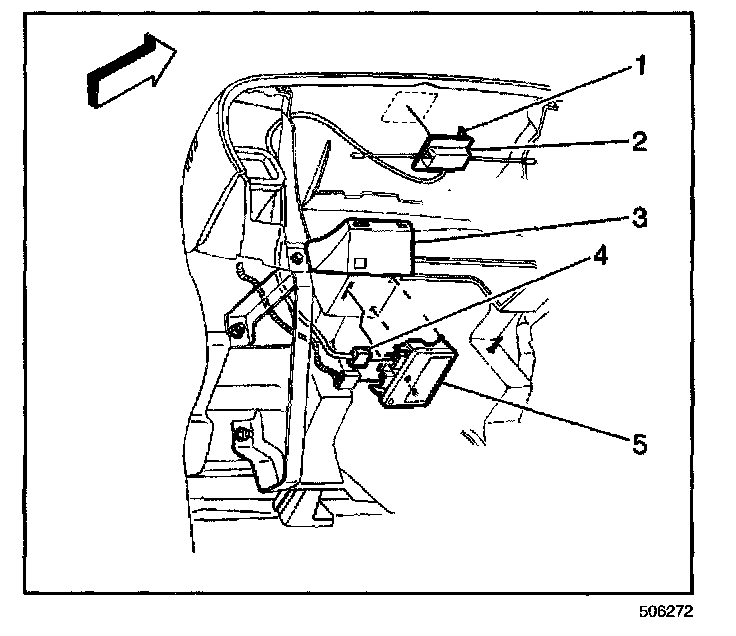 1
2
3
4
5
506272