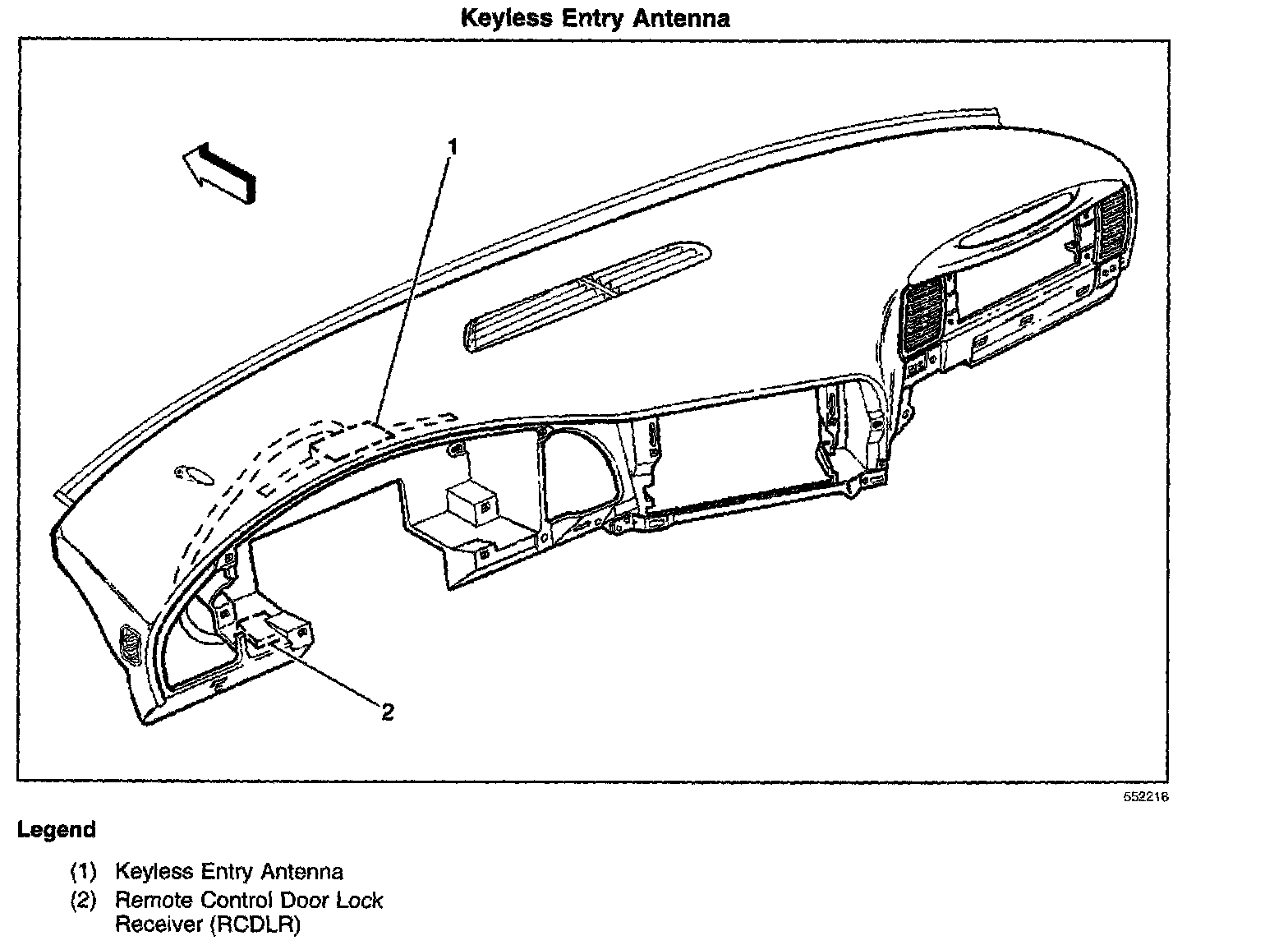 Keyless Entry Antenna

1

2

552216

Legend

(1) Keyless Entry Antenna

(2) Remote Control Door Lock Receiver (RCDLR)