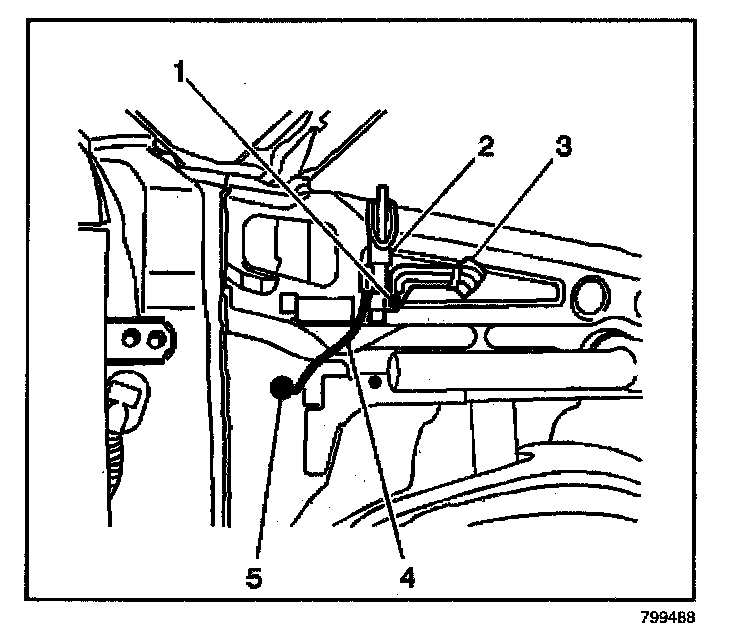 1
2
3
5
4
799488