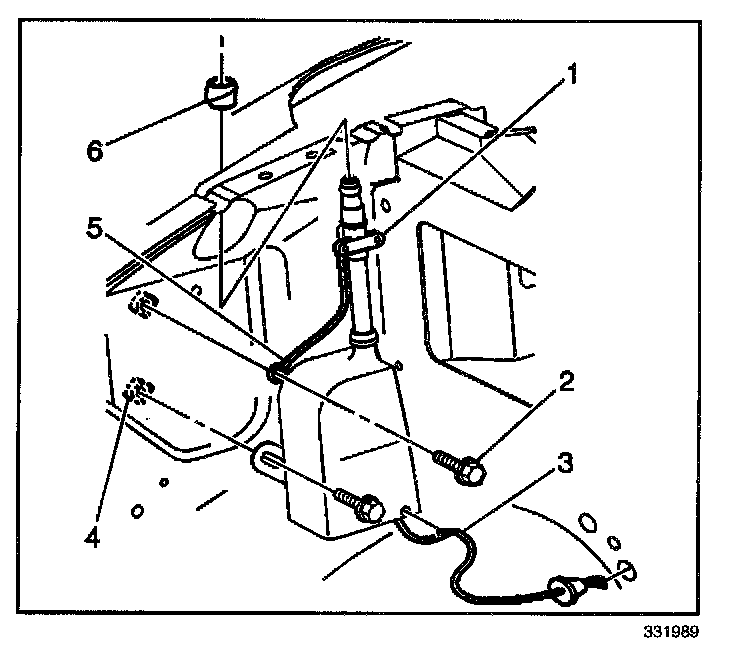 1
6
5
2
3
4
331989