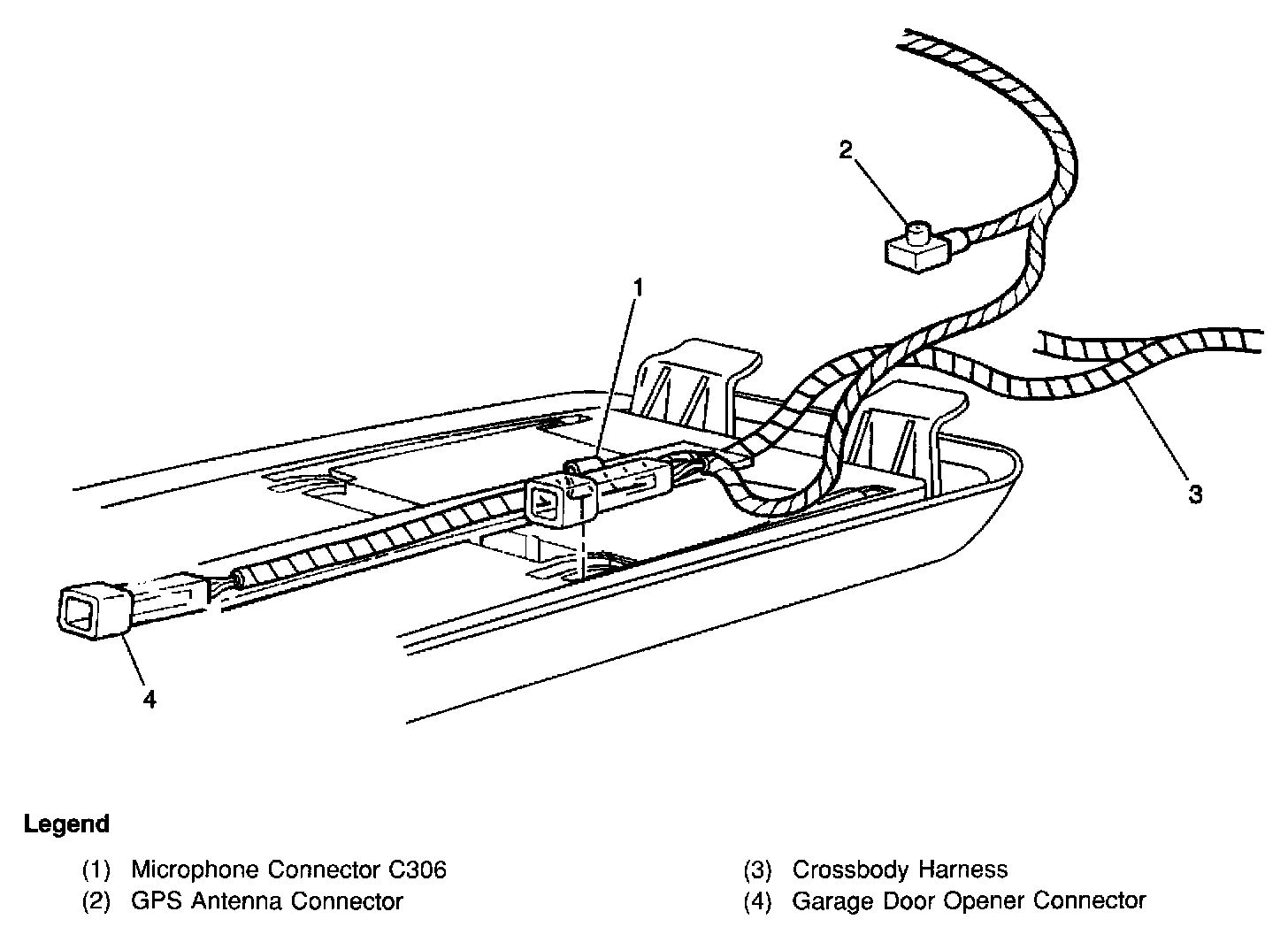 2

1

3

4

Legend

(1) Microphone Connector C306
(2) GPS Antenna Connector

(3) Crossbody Harness
(4) Garage Door Opener Connector