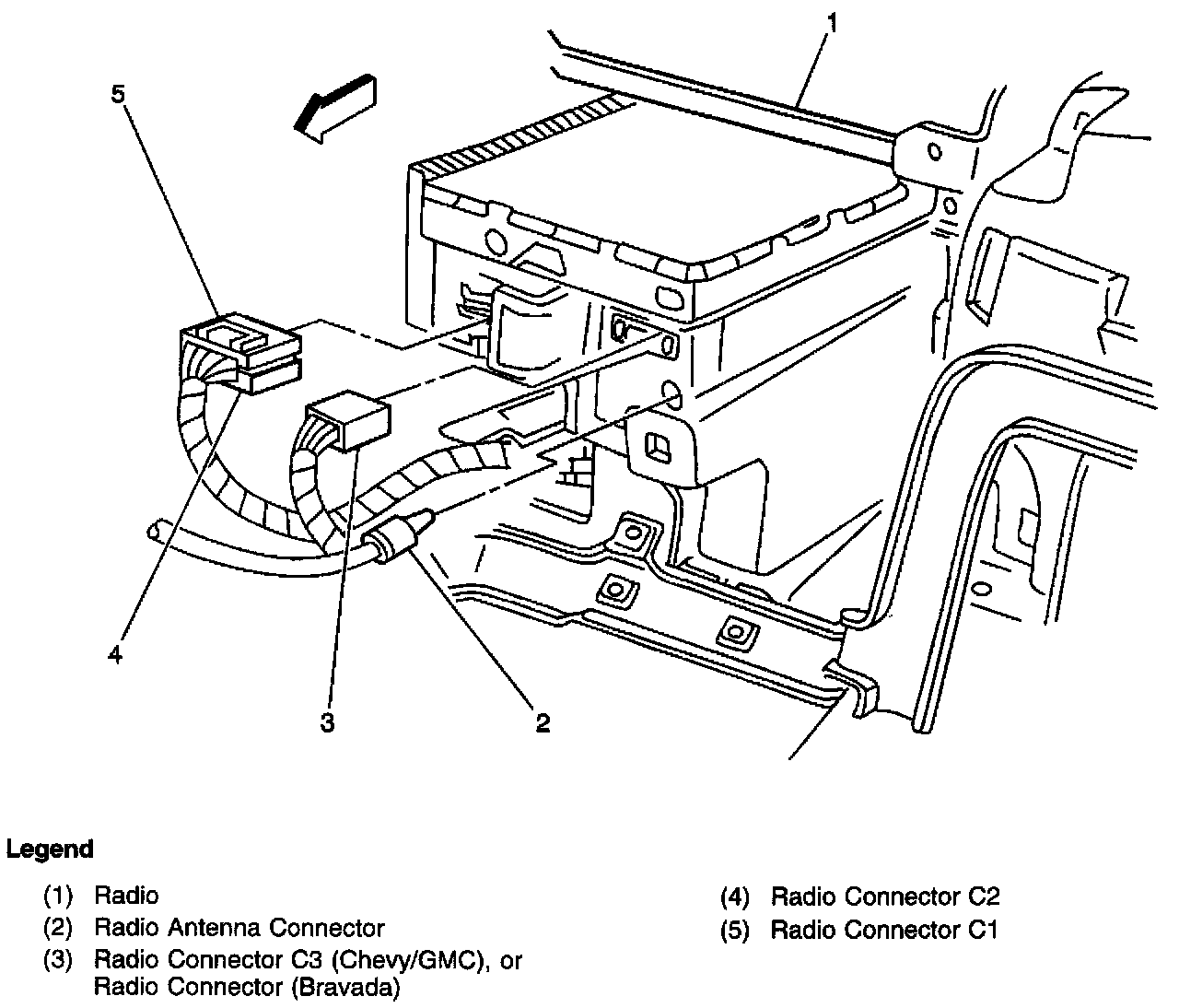 1

5

4

3

2

Legend

(1) Radio
(2) Radio Antenna Connector
(3) Radio Connector C3 (Chevy/GMC), or Radio Connector (Bravada)

(4) Radio Connector C2
(5) Radio Connector C1