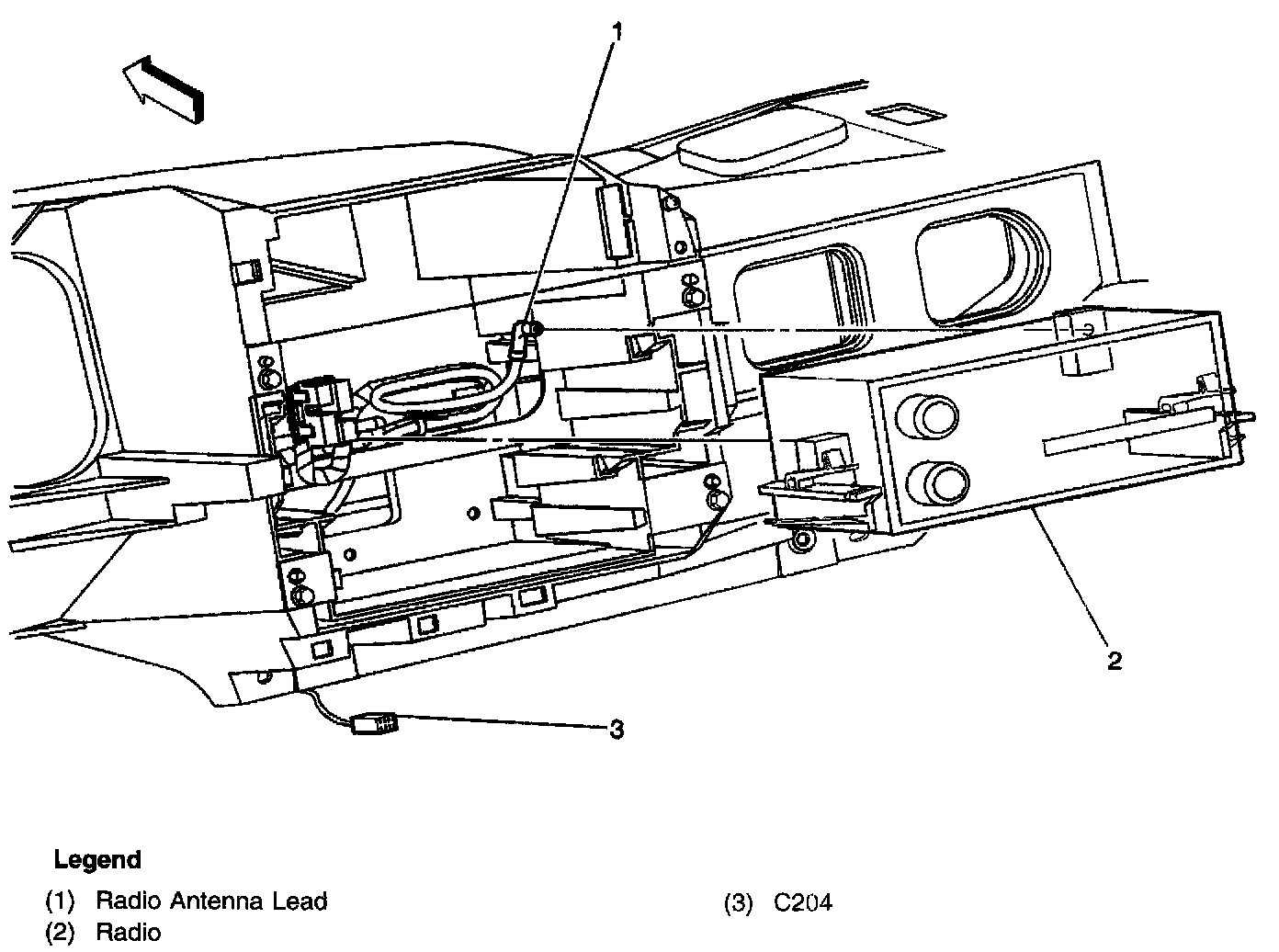 1

2

3

Legend

(1) Radio Antenna Lead

(2) Radio

(3) C204