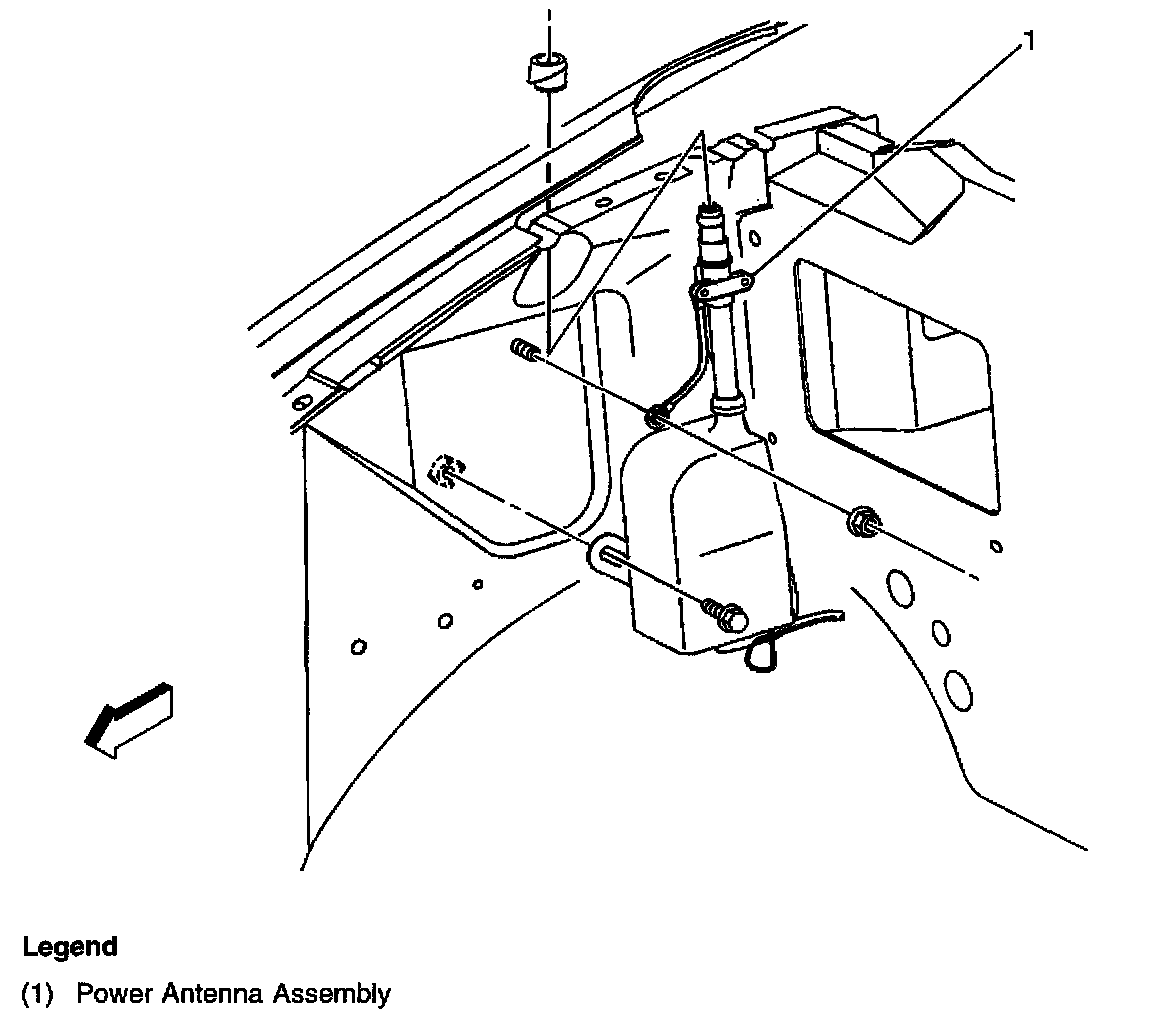 1

Legend

(1) Power Antenna Assembly