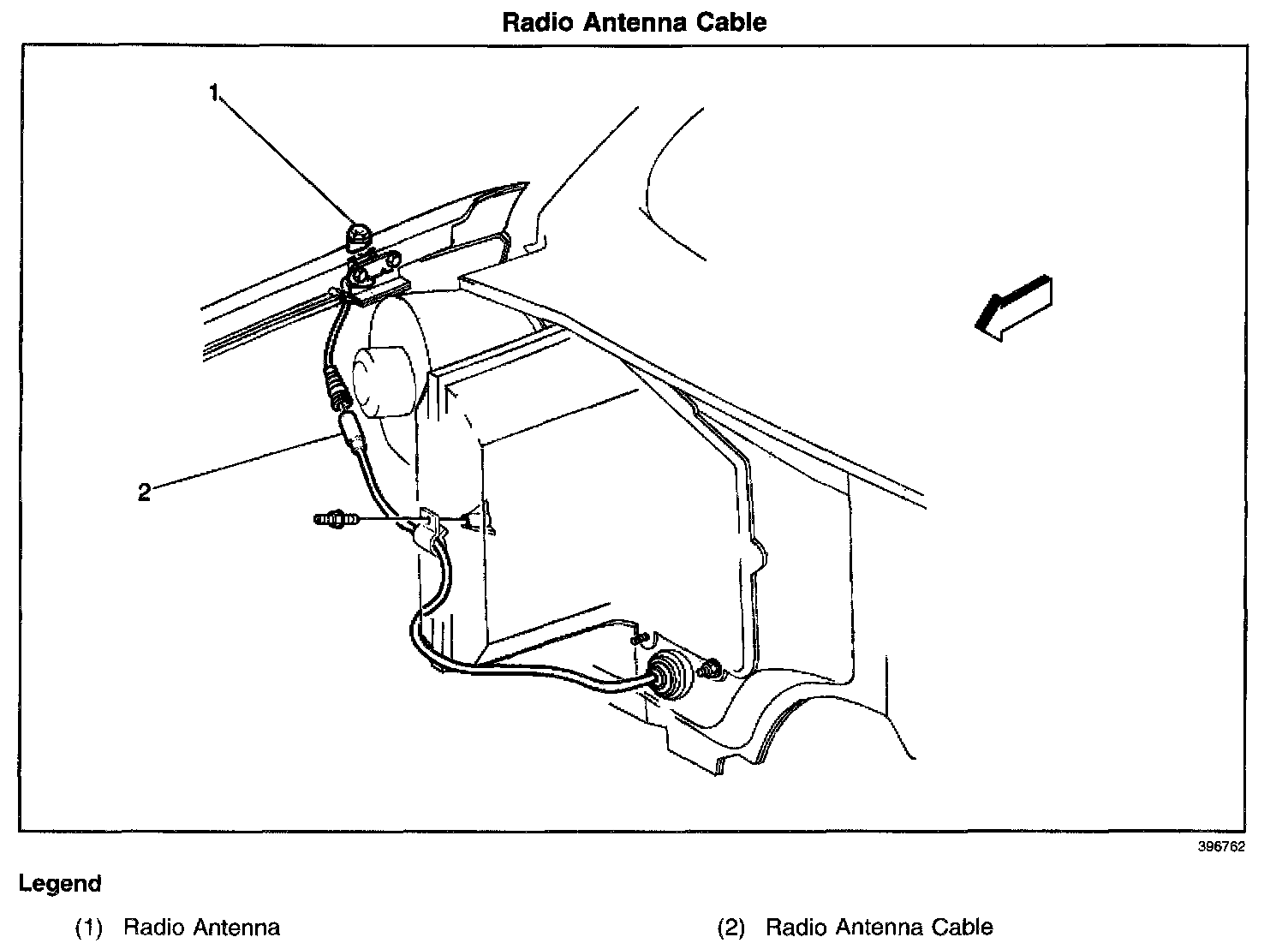 Radio Antenna Cable

1

2

396762

Legend

(1) Radio Antenna

(2) Radio Antenna Cable