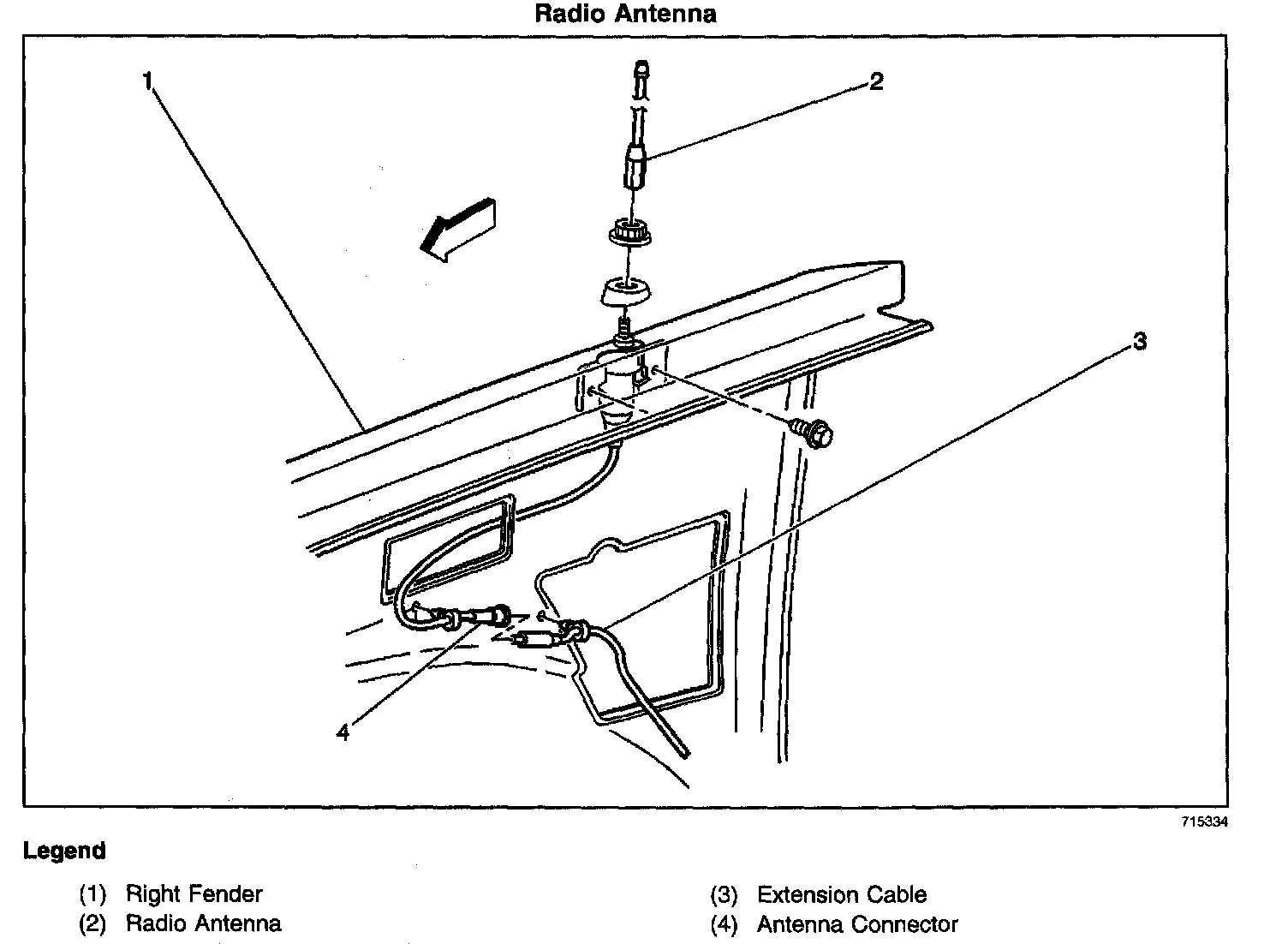 Radio Antenna

1

2

3

4

715334

Legend

(1) Right Fender
(2) Radio Antenna

(3) Extension Cable
(4) Antenna Connector