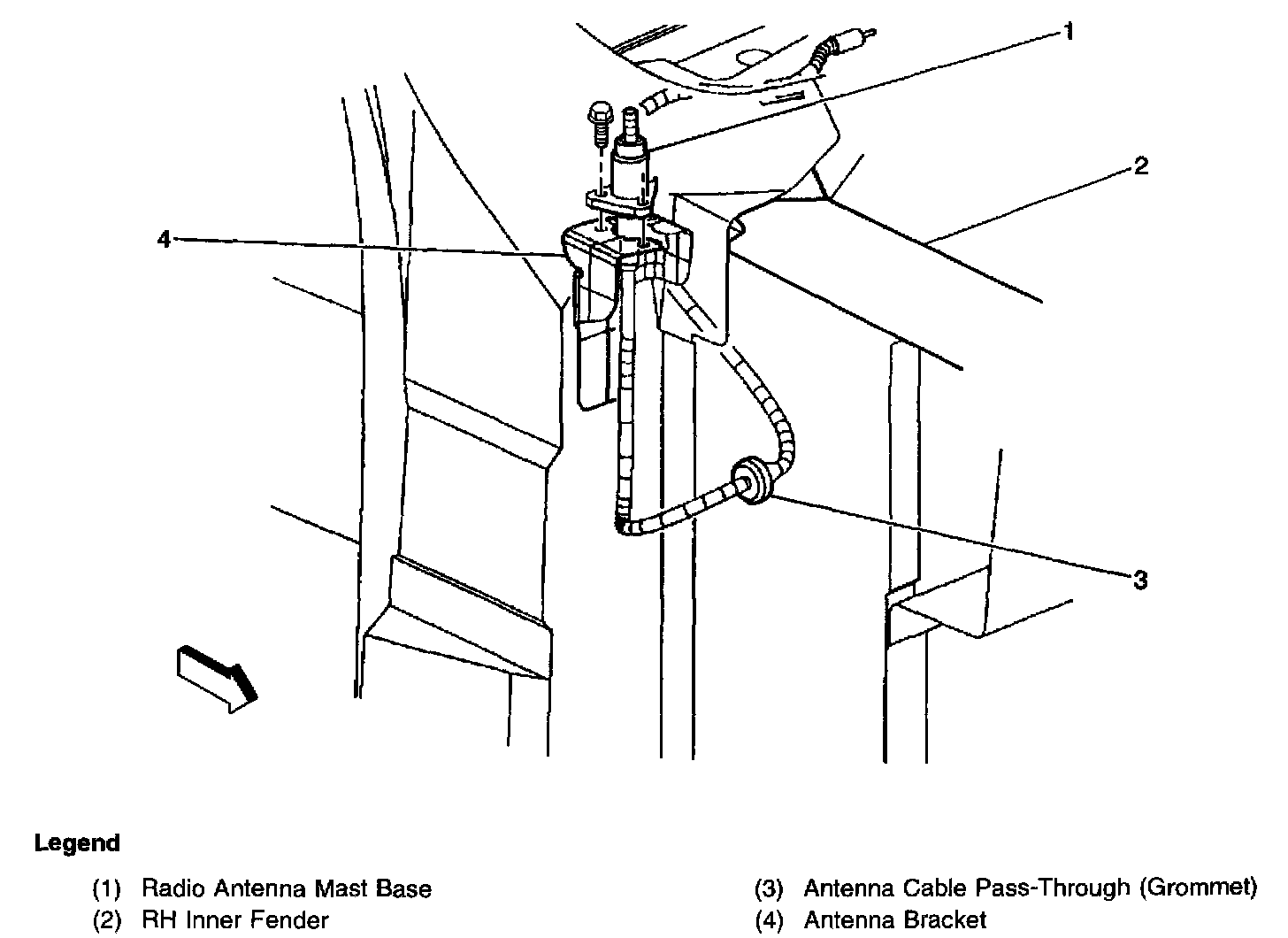 1

2

4

3

Legend

(1) Radio Antenna Mast Base
(2) RH Inner Fender

(3) Antenna Cable Pass-Through (Grommet)
(4) Antenna Bracket