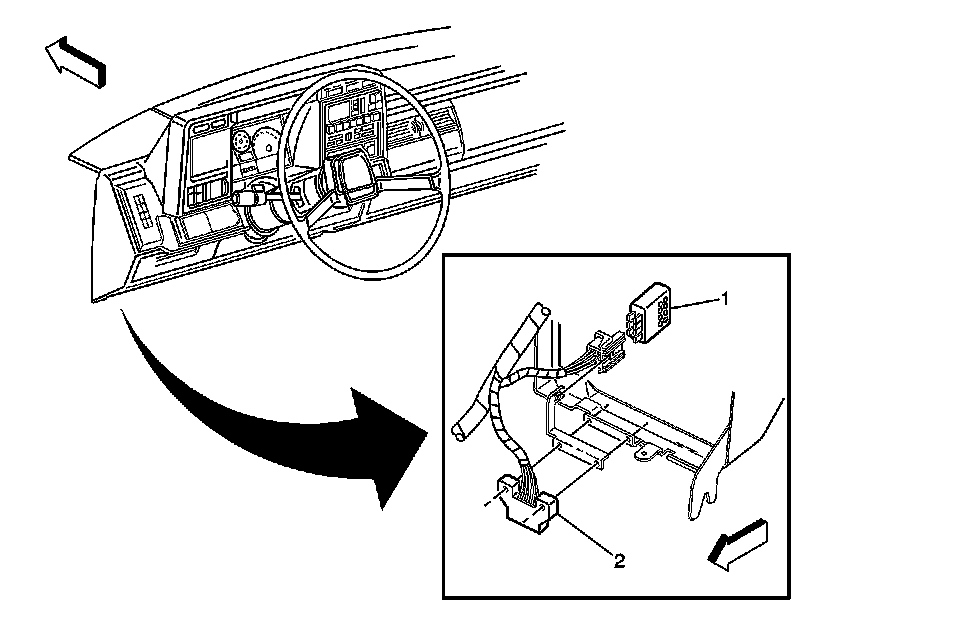 1

2