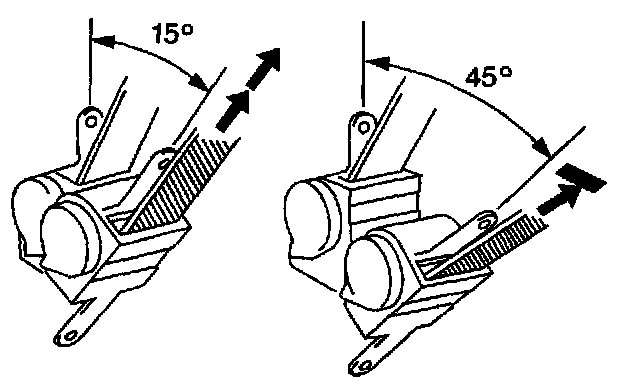 15°

45°