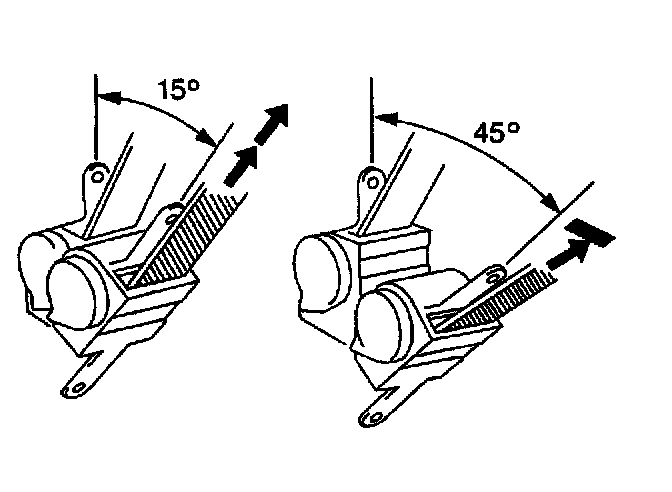 15°

45°