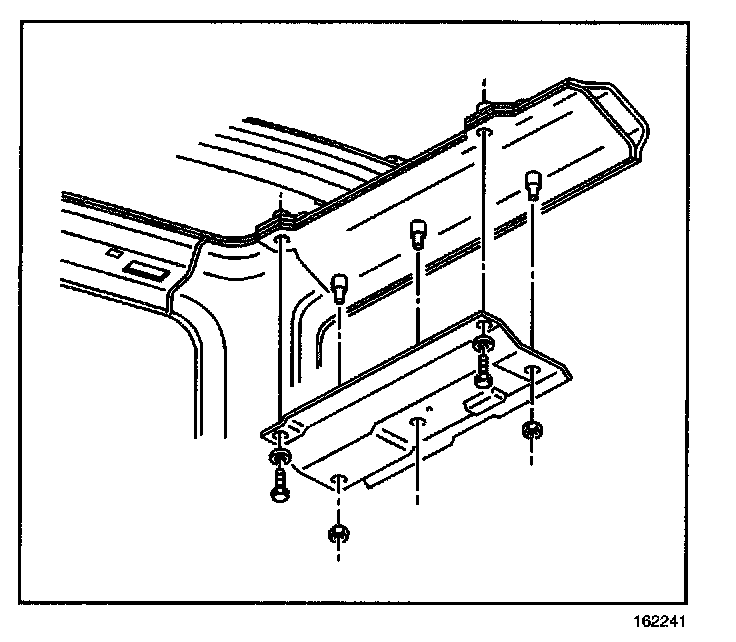 162241