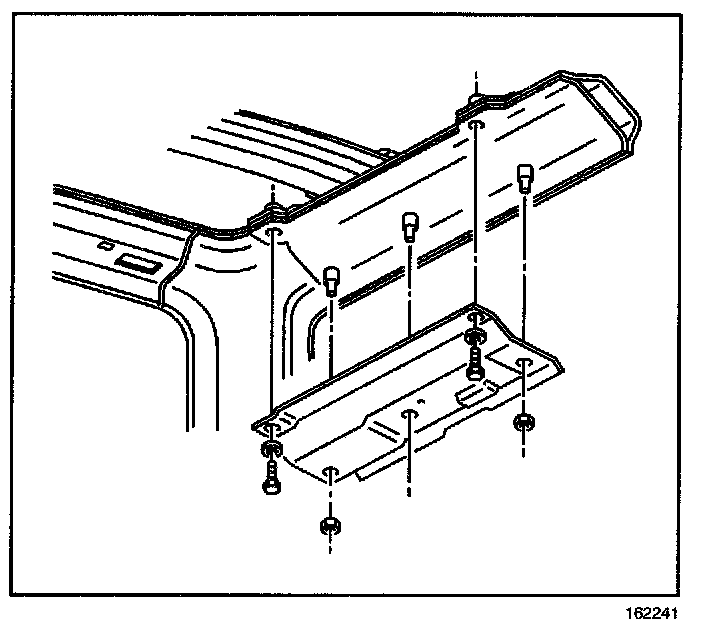 162241