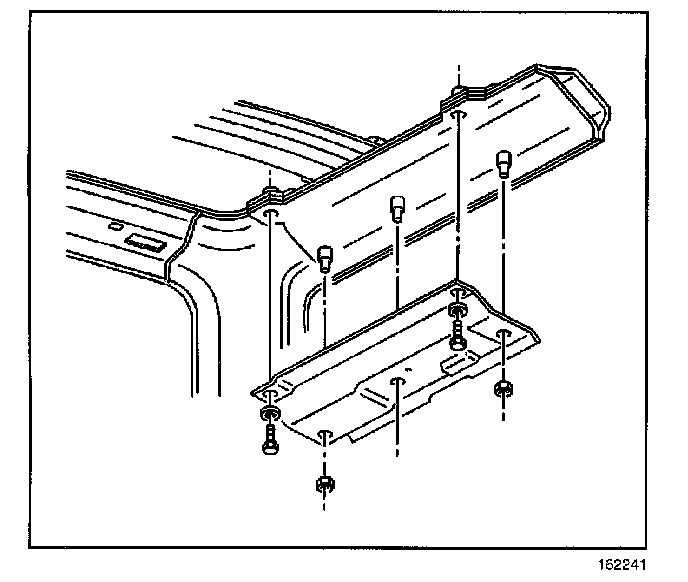 162241