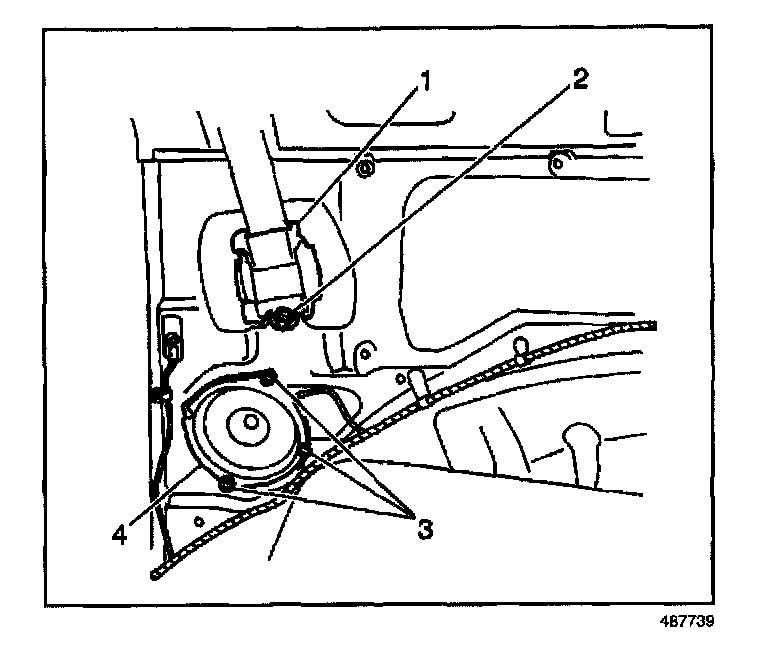 1
2
4
3
487739