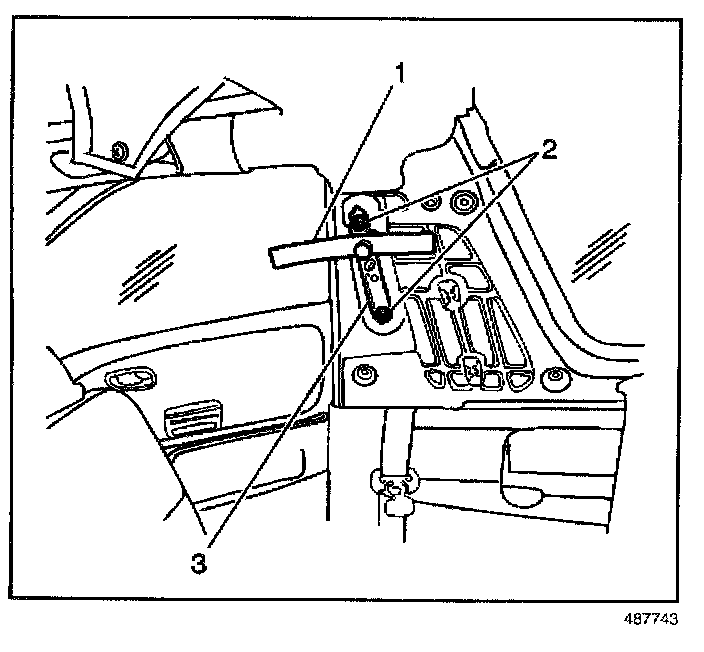 1
2
3
487743