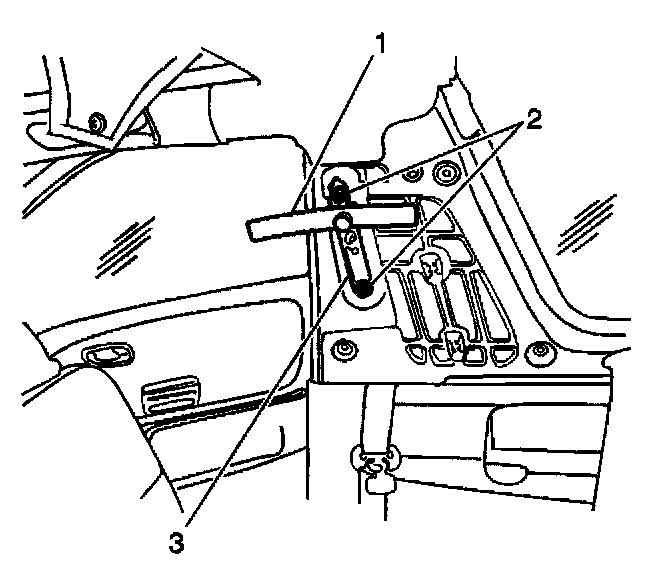 1
2
3