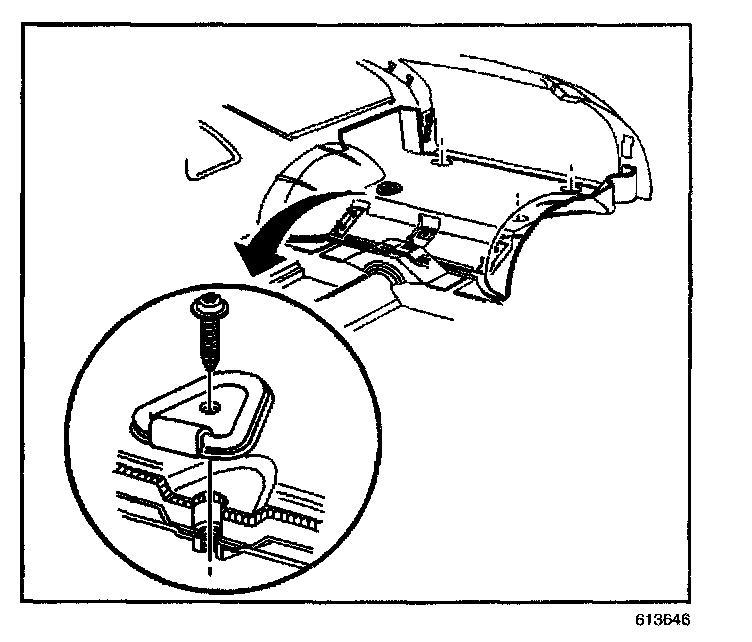 613646