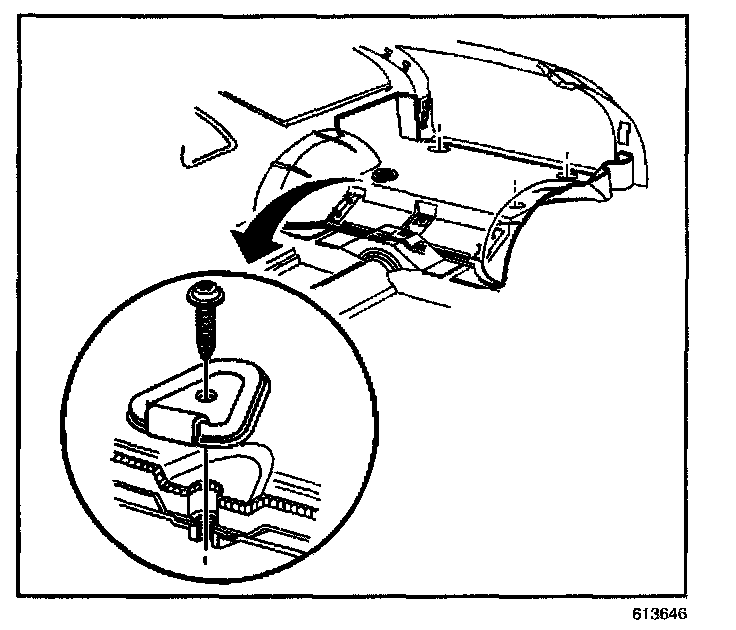 613646