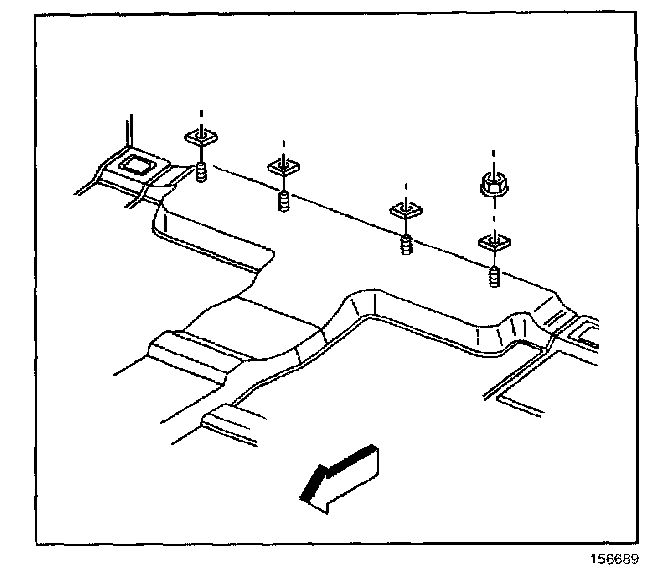 156689