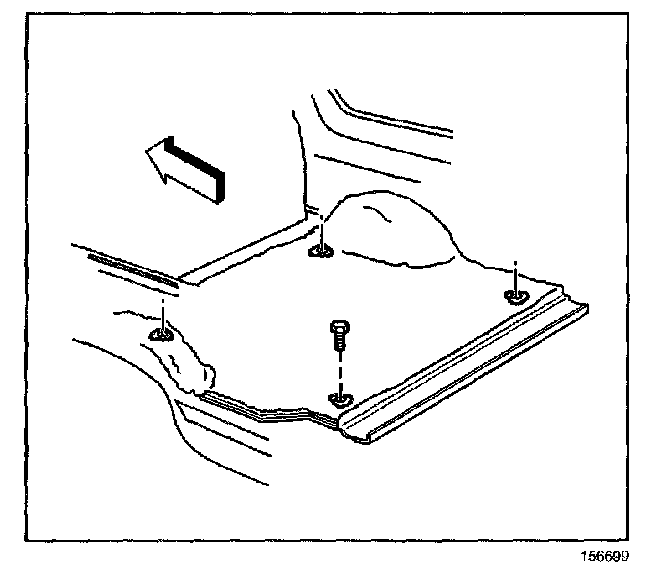 156699