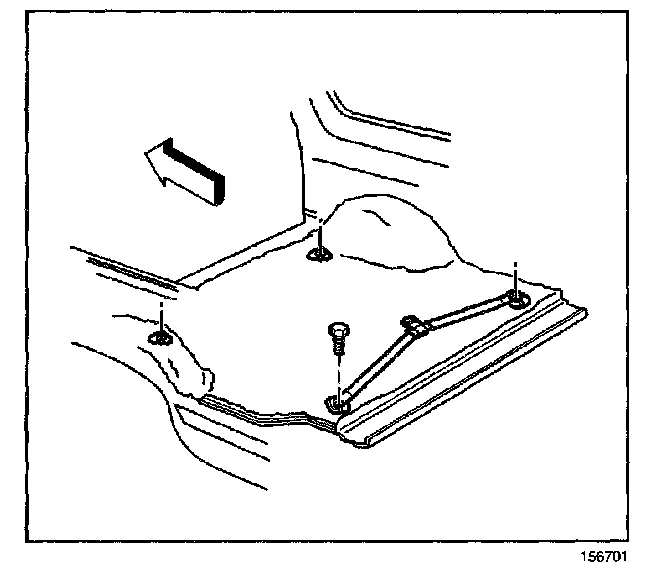 156701