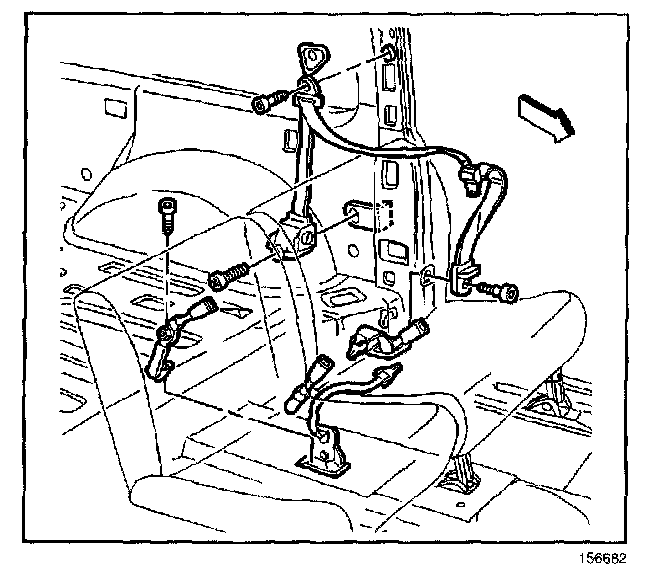 156682