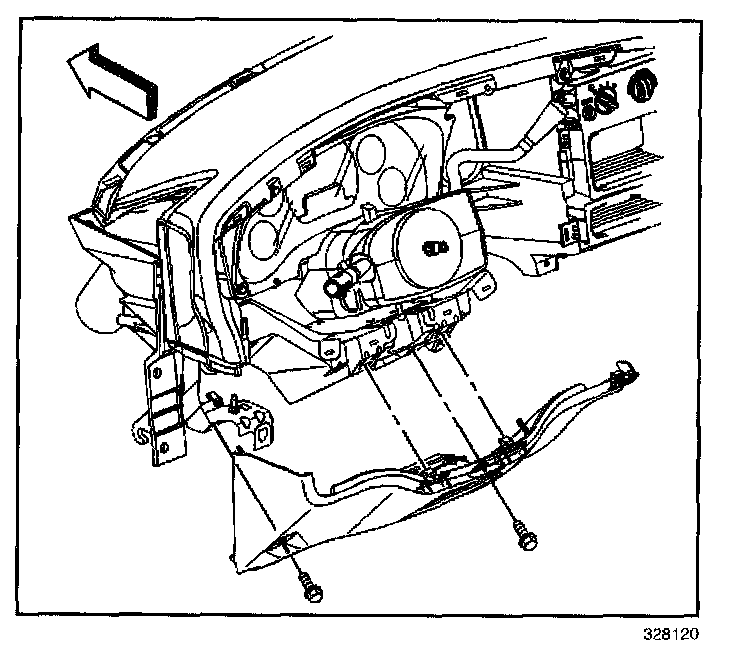 328120