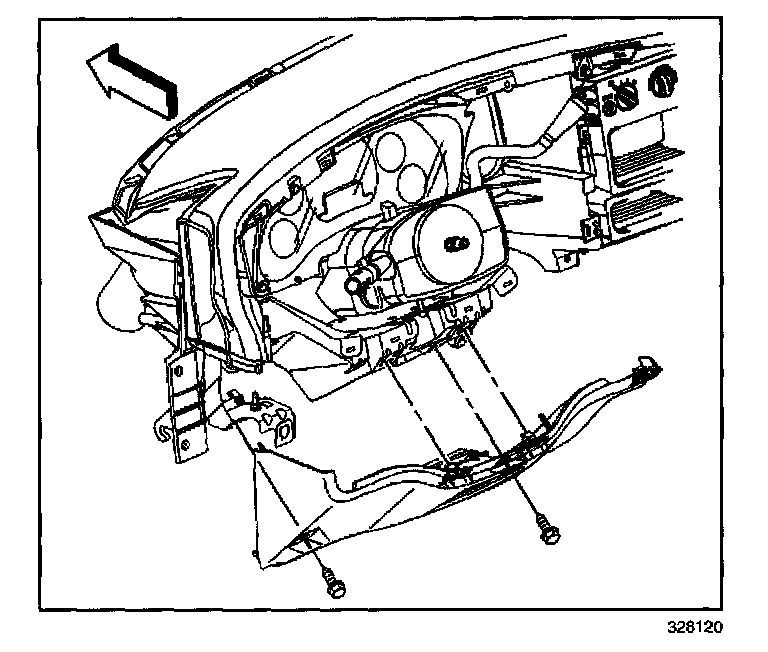 328120