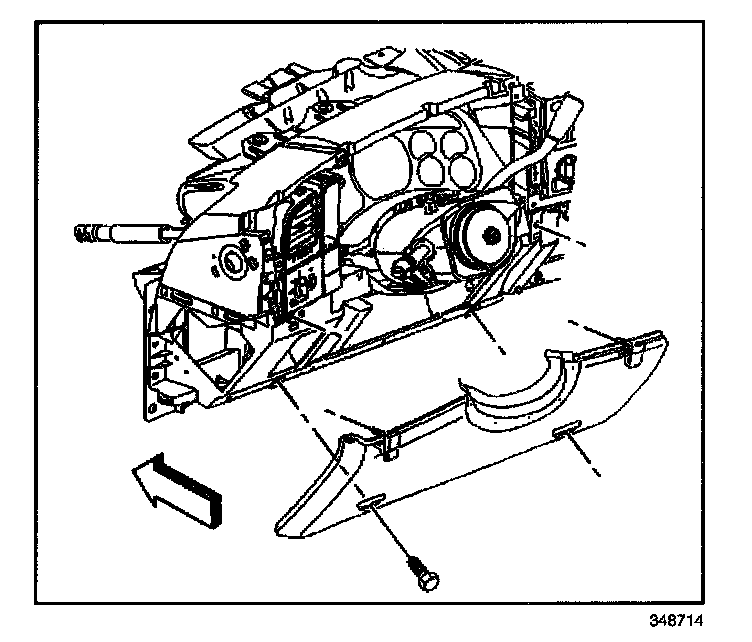 348714