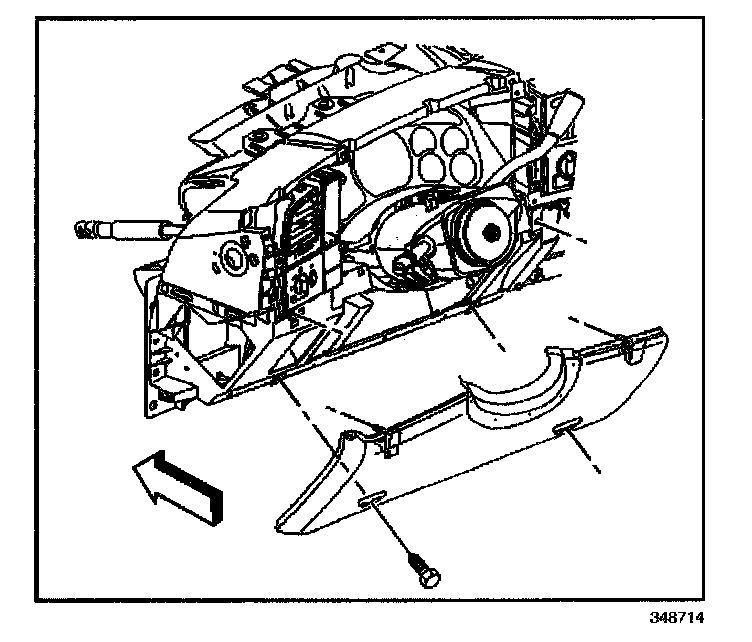 348714