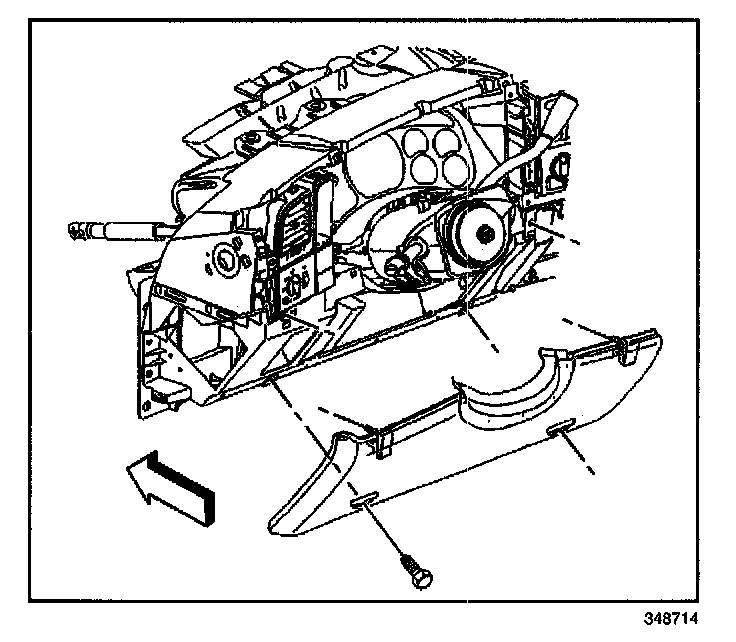 348714