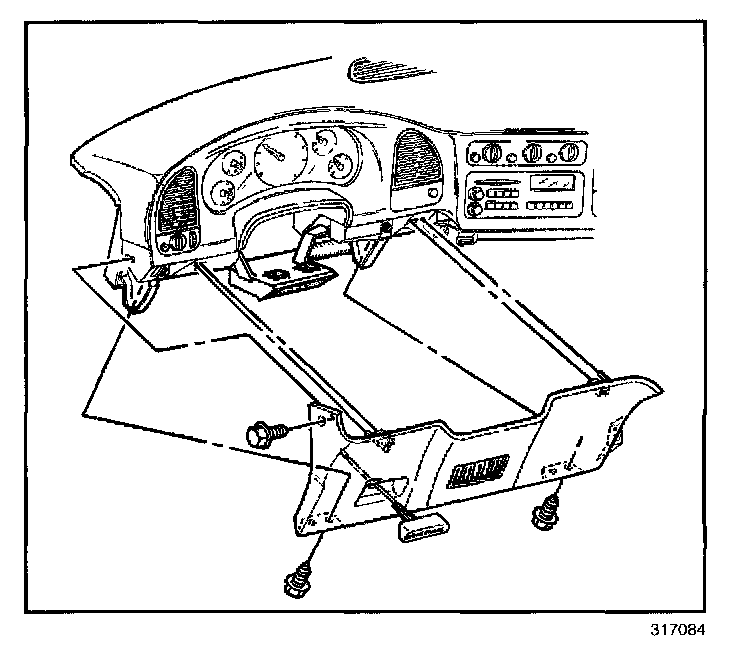 317084