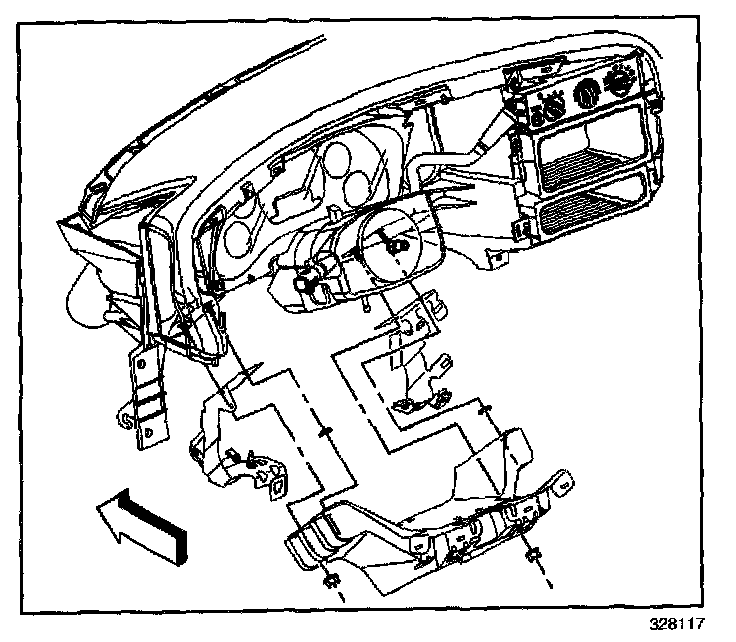 328117