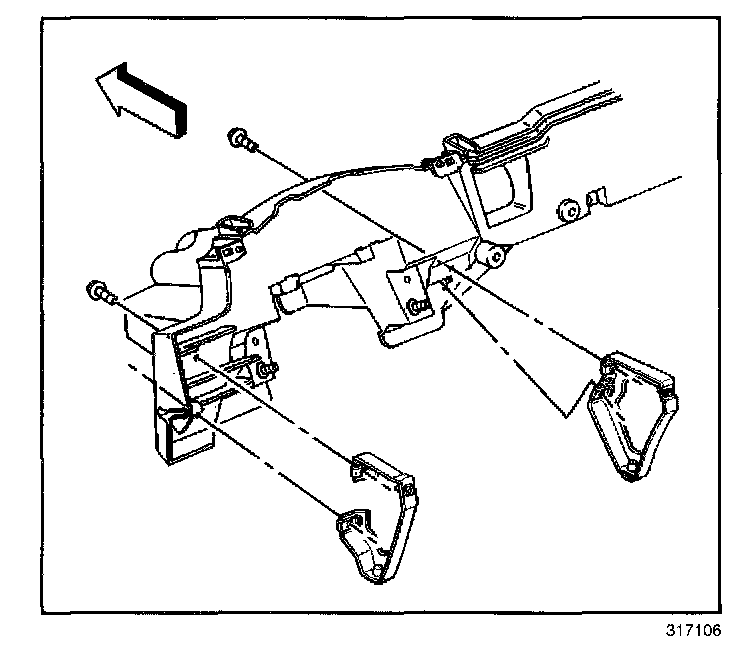 317106