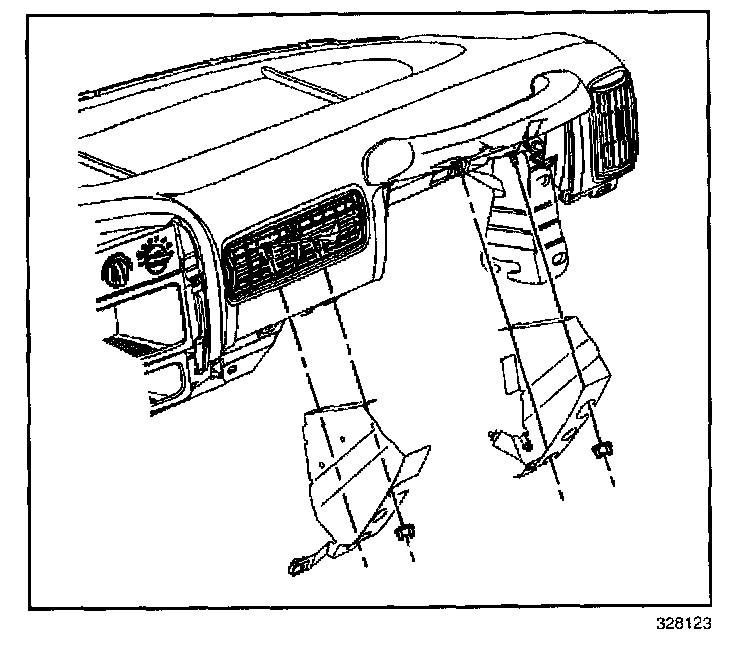 328123