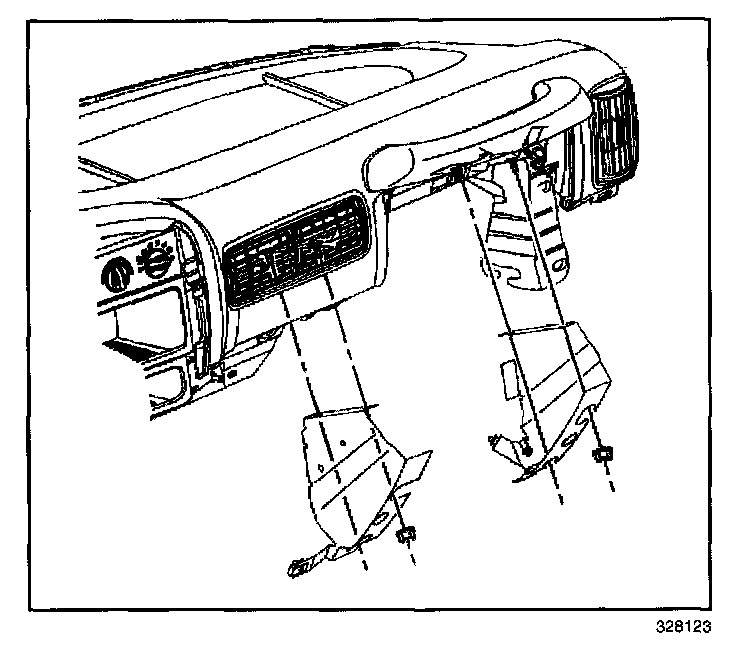 328123