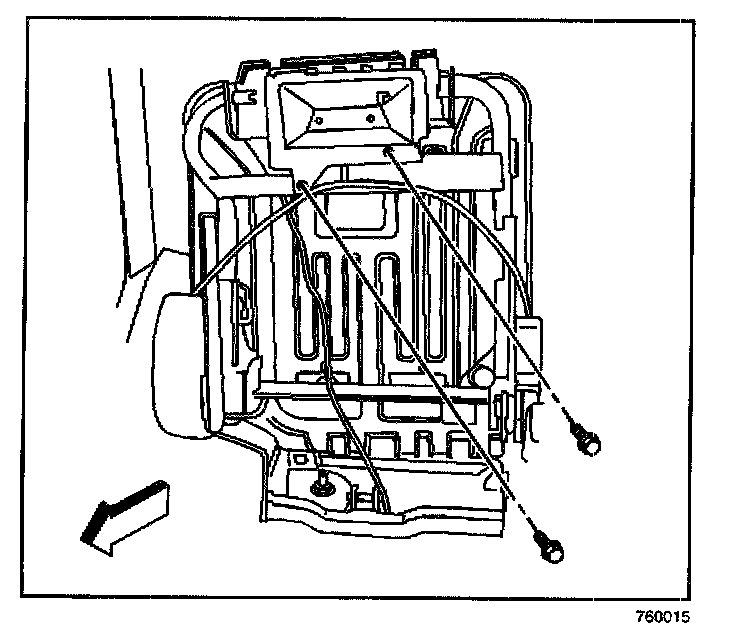 760015