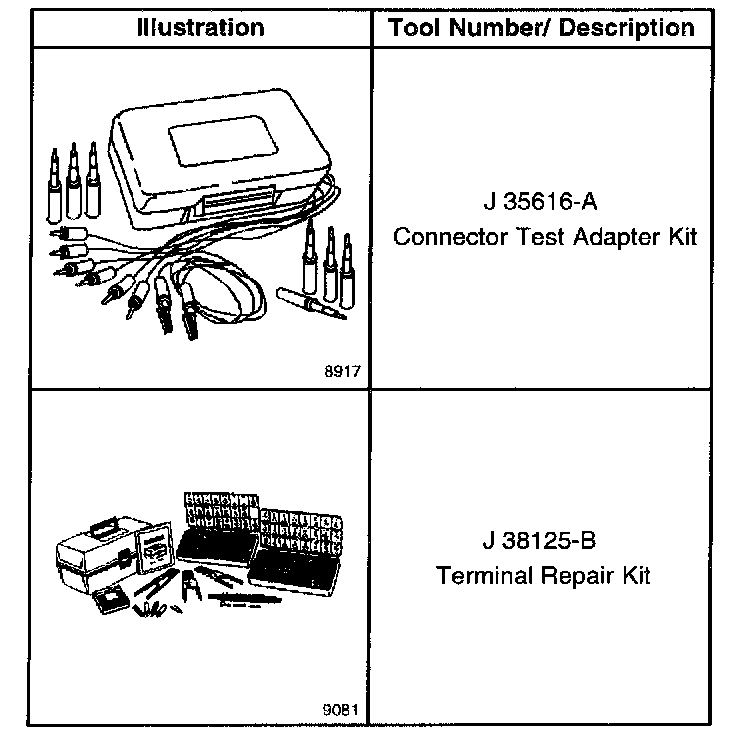 | Illustration | Tool Number/ Description |
|---|---|
| 8917 | J 35616-A Connector Test Adapter Kit |
| 9081 | J 38125-B Terminal Repair Kit |