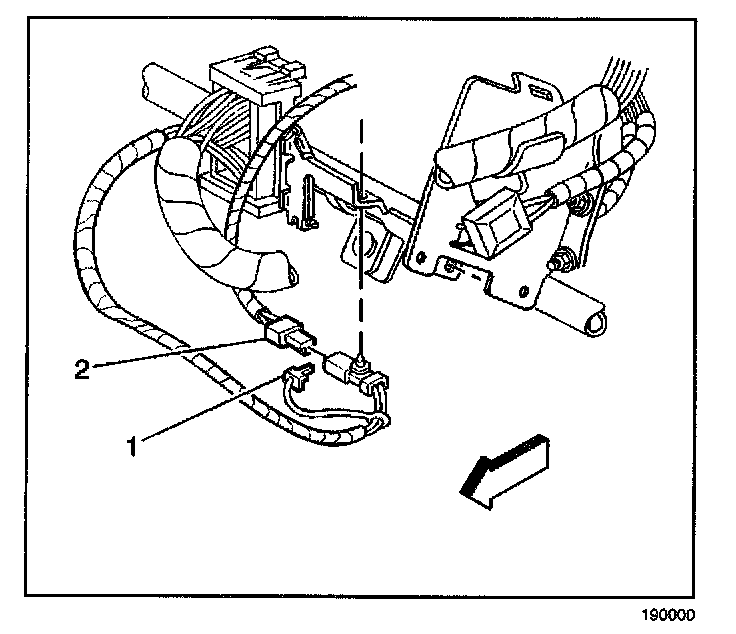 2

1

190000