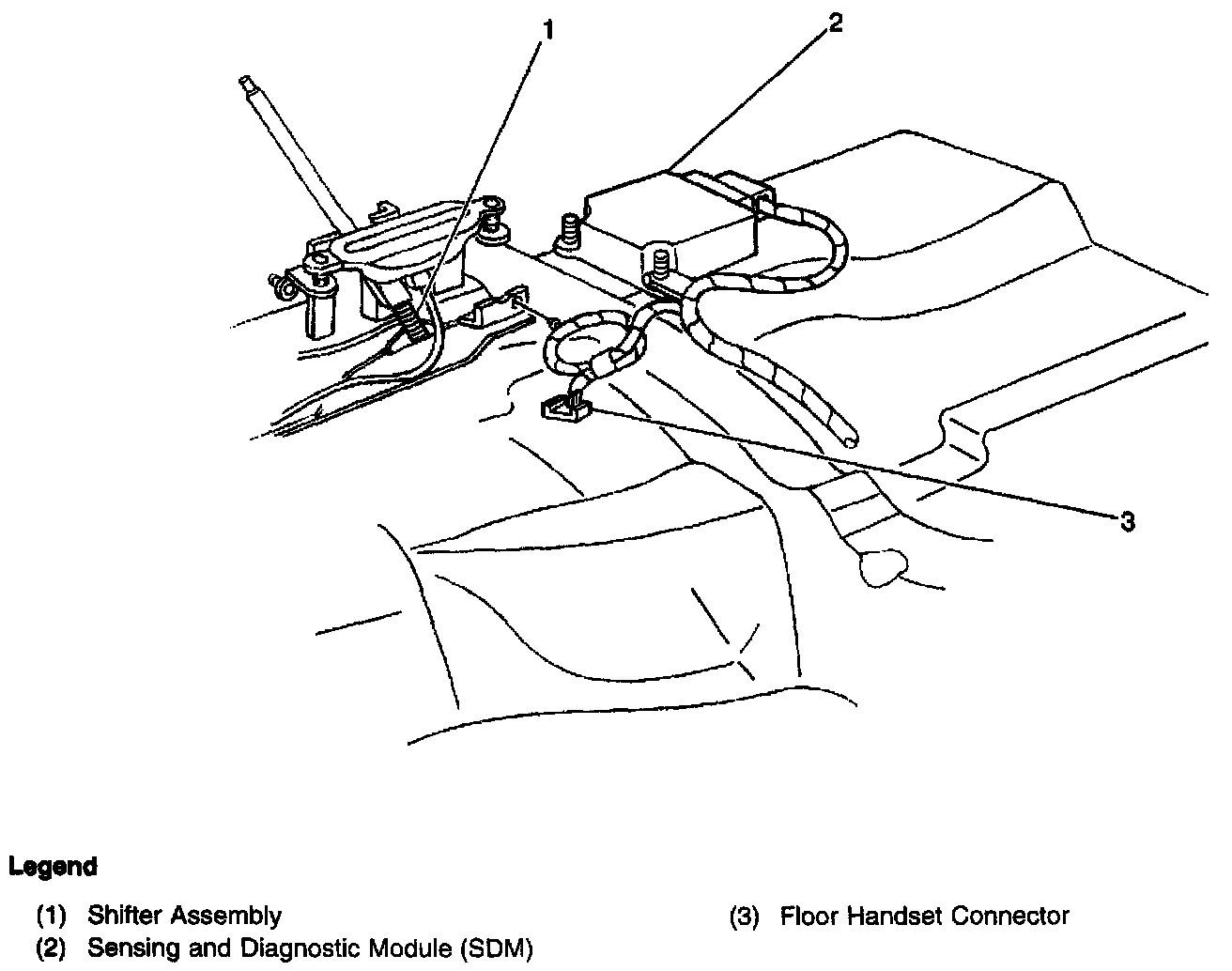 1

2

3

Legend

(1) Shifter Assembly

(2) Sensing and Diagnostic Module (SDM)

(3) Floor Handset Connector