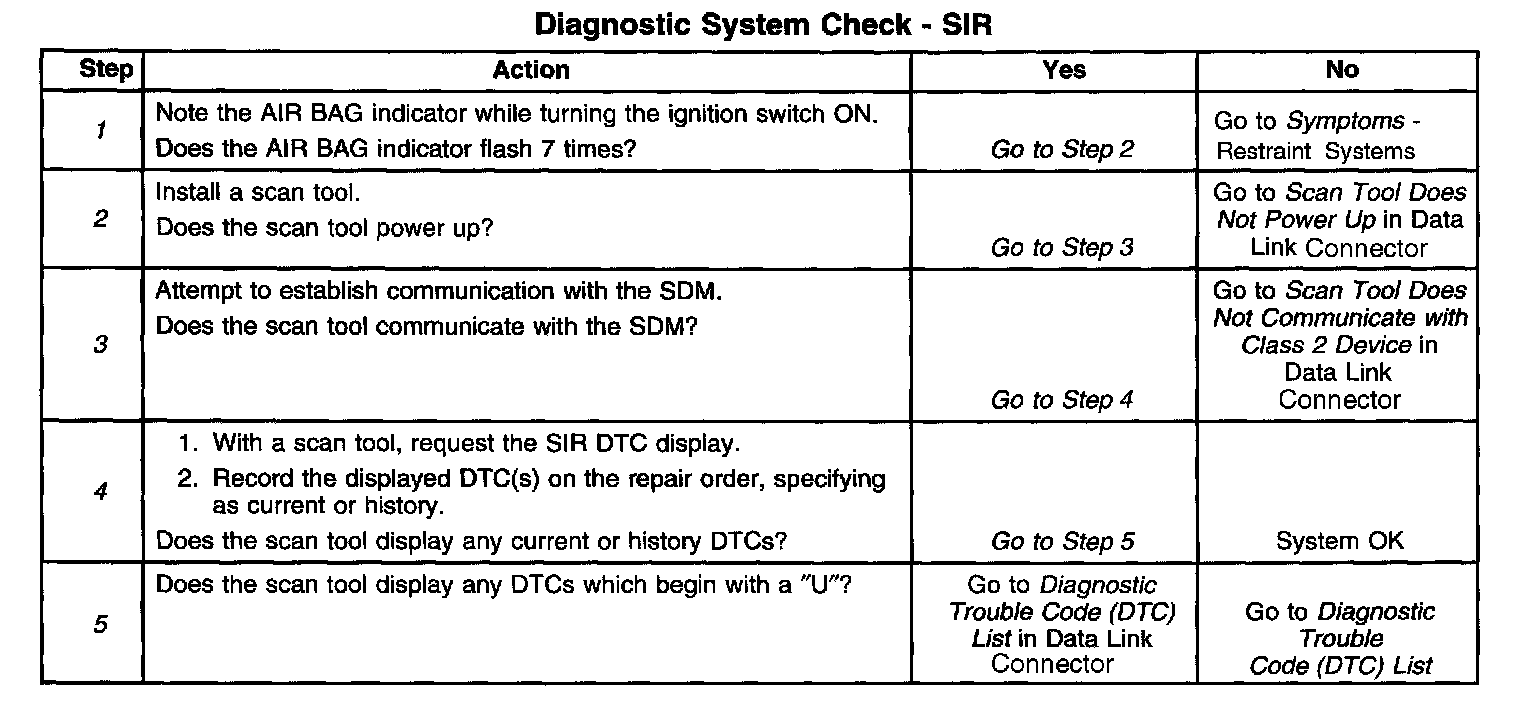 Diagnostic System Check - SIR

| Step | Action | Yes | No |
|---|---|---|---|
| 1 | Note the AIR BAG indicator while turning the ignition switch ON. Does the AIR BAG indicator flash 7 times? | Go to Step 2 | Go to Symptoms - Restraint Systems |
| 2 | Install a scan tool. Does the scan tool power up? | Go to Step 3 | Go to Scan Tool Does Not Power Up in Data Link Connector |
| 3 | Attempt to establish communication with the SDM. Does the scan tool communicate with the SDM? | Go to Step 4 | Go to Scan Tool Does Not Communicate with Class 2 Device in Data Link Connector |
| 4 | 1. With a scan tool, request the SIR DTC display. 2. Record the displayed DTC(s) on the repair order, specifying as current or history. Does the scan tool display any current or history DTCs? | Go to Step 5 | System OK |
| 5 | Does the scan tool display any DTCs which begin with a "U"? | Go to Diagnostic Trouble Code (DTC) List in Data Link Connector | Go to Diagnostic Trouble Code (DTC) List |